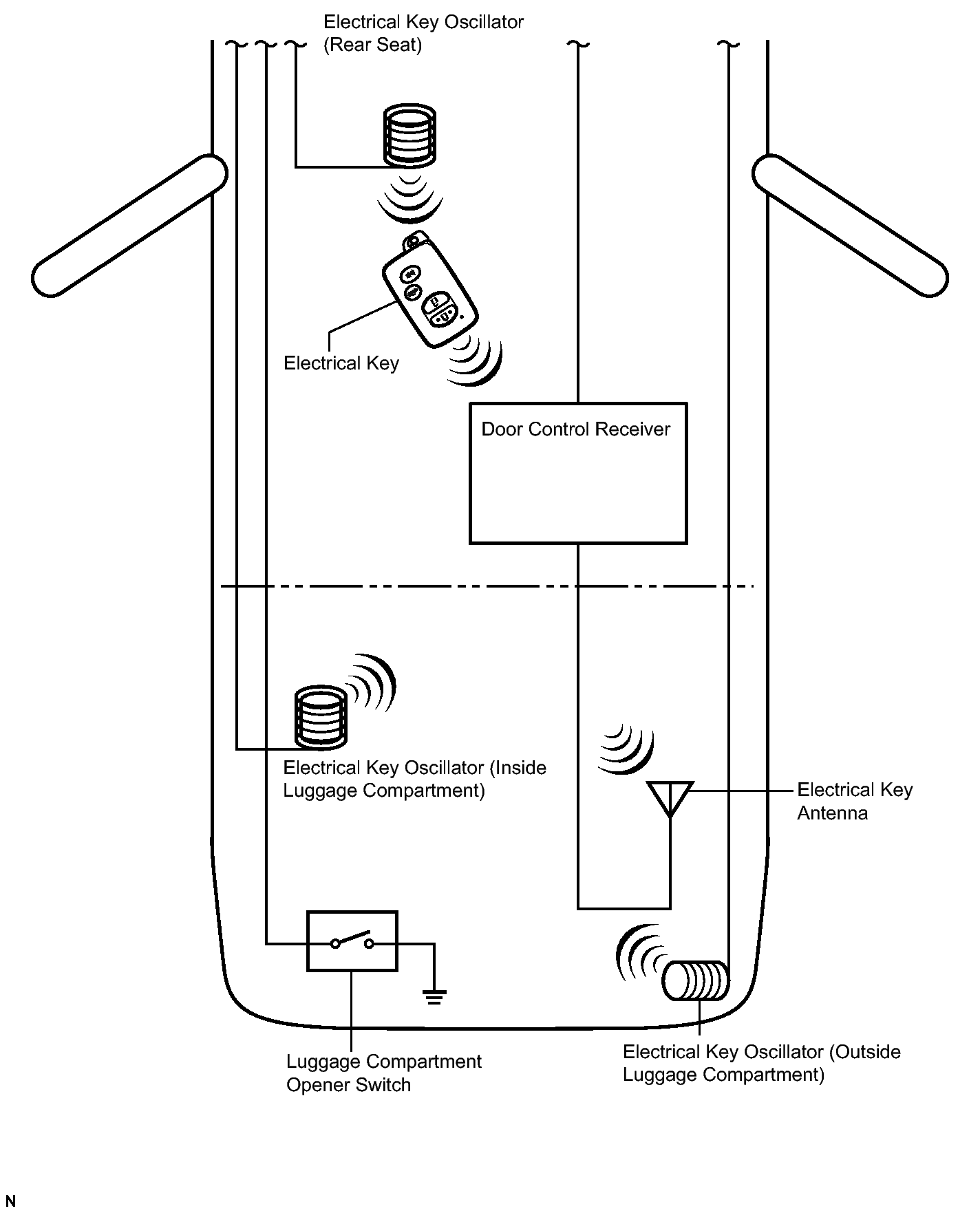 Electrical Key Oscillator (Rear Seat)

Electrical Key

Door Control Receiver

Electrical Key Oscillator (Inside Luggage Compartment)

Electrical Key Antenna

Luggage Compartment Opener Switch

Electrical Key Oscillator (Outside Luggage Compartment)

N