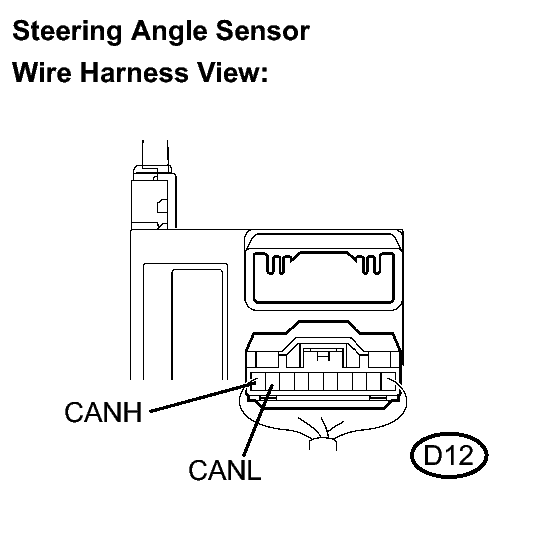 Steering Angle Sensor
Wire Harness View:

CANH
CANL
D12