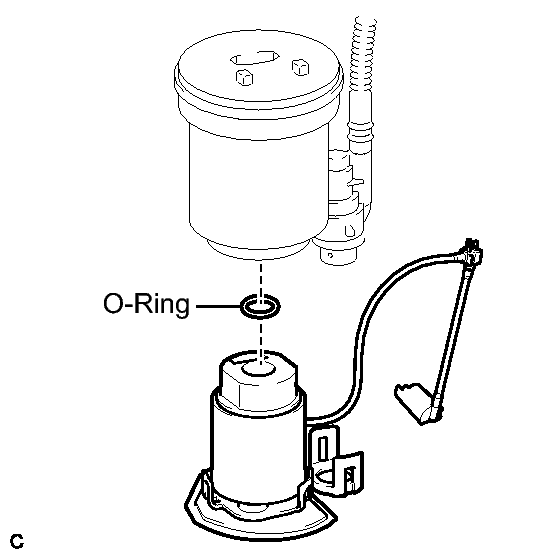 O-Ring

C