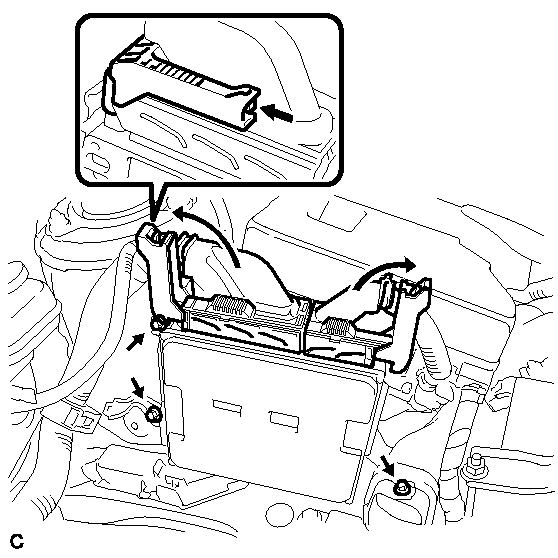 C