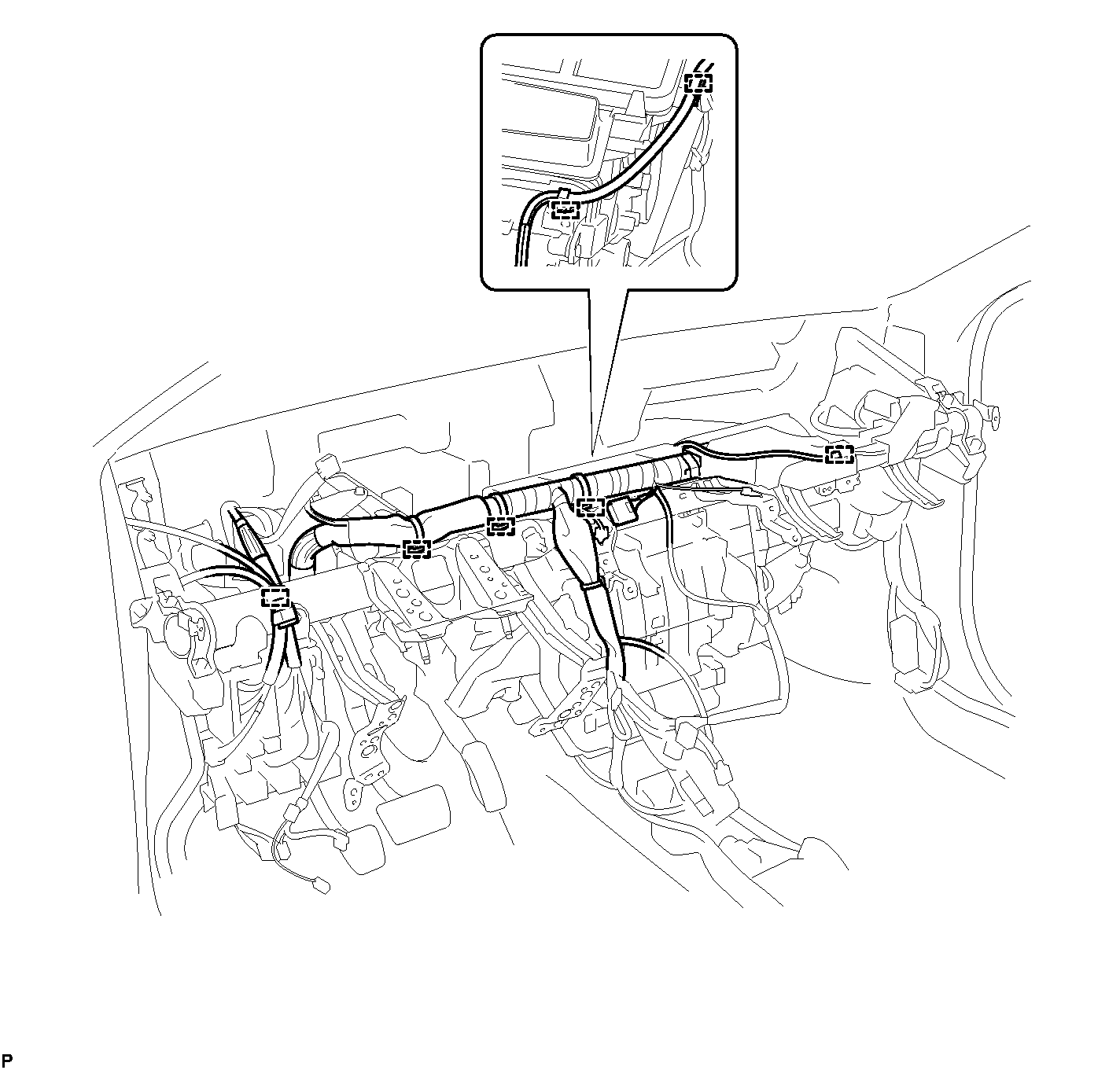 P