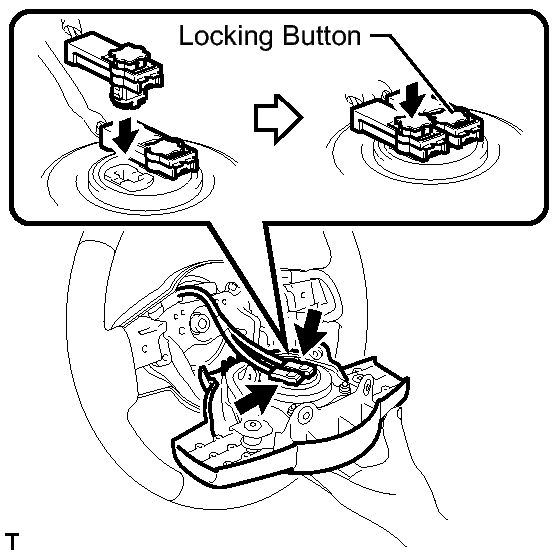 Locking Button

T