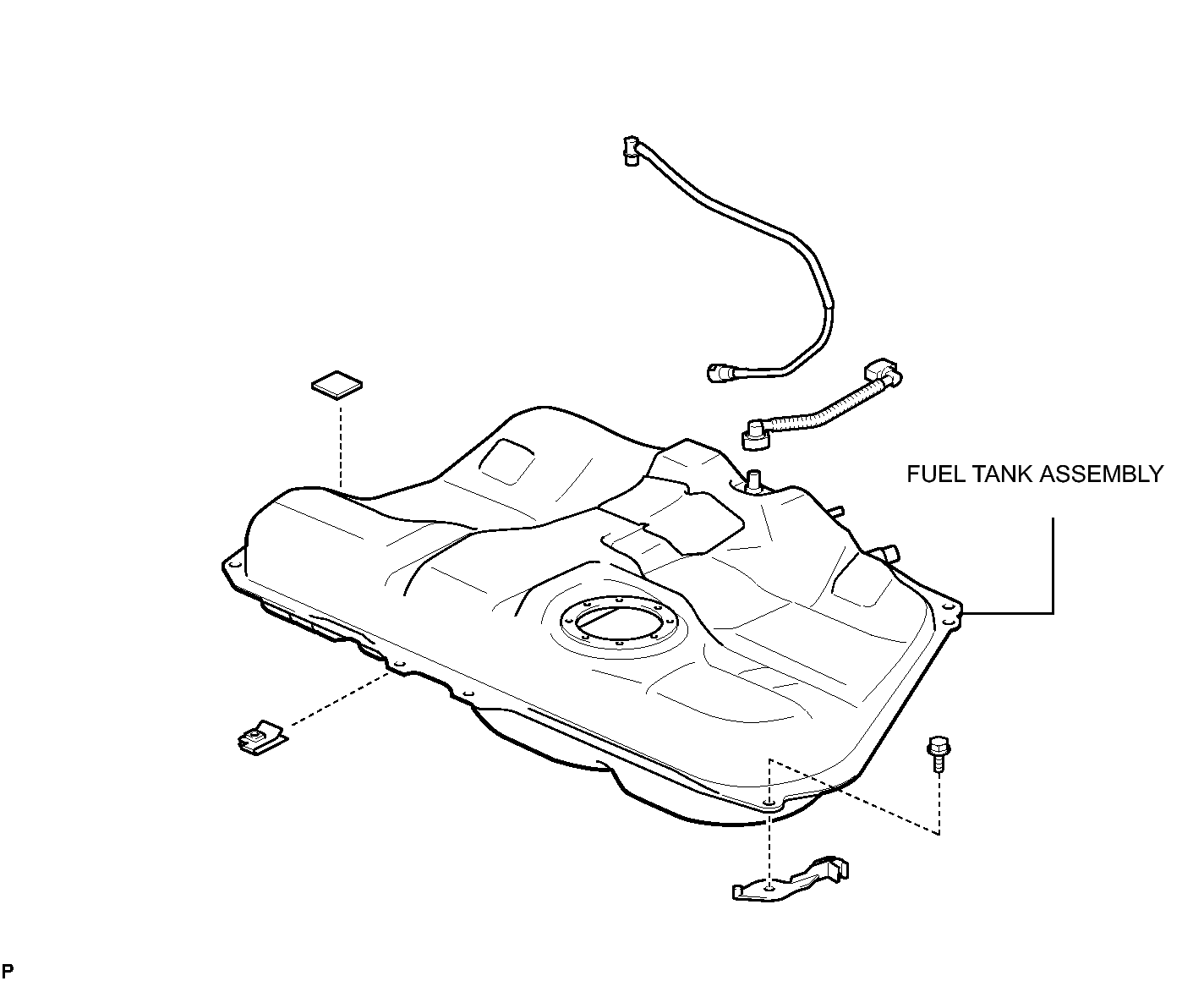 FUEL TANK ASSEMBLY

P