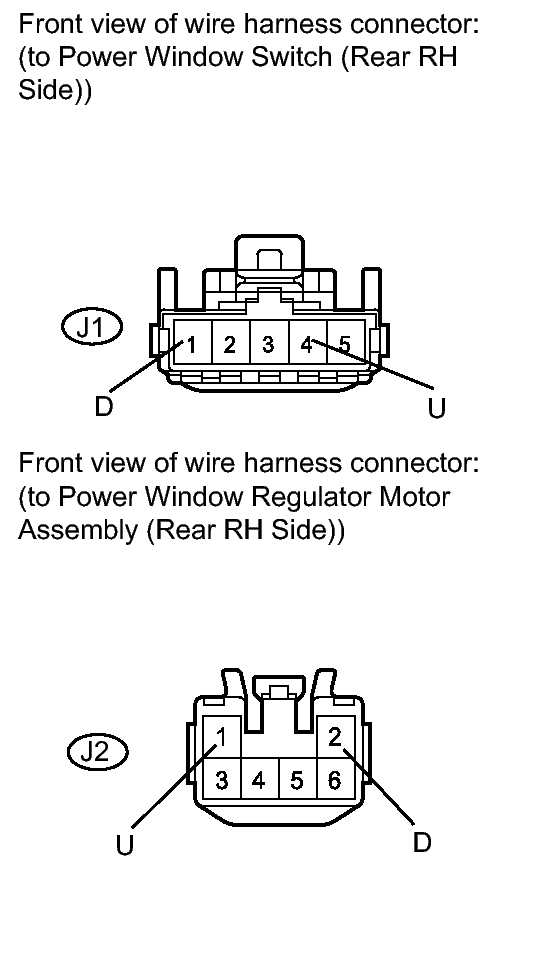 Front view of wire harness connector:
(to Power Window Switch (Rear RH Side))

J1

1 2 3 4 5

D U

Front view of wire harness connector:
(to Power Window Regulator Motor Assembly (Rear RH Side))

J2

1 2
3 4 5 6

U D