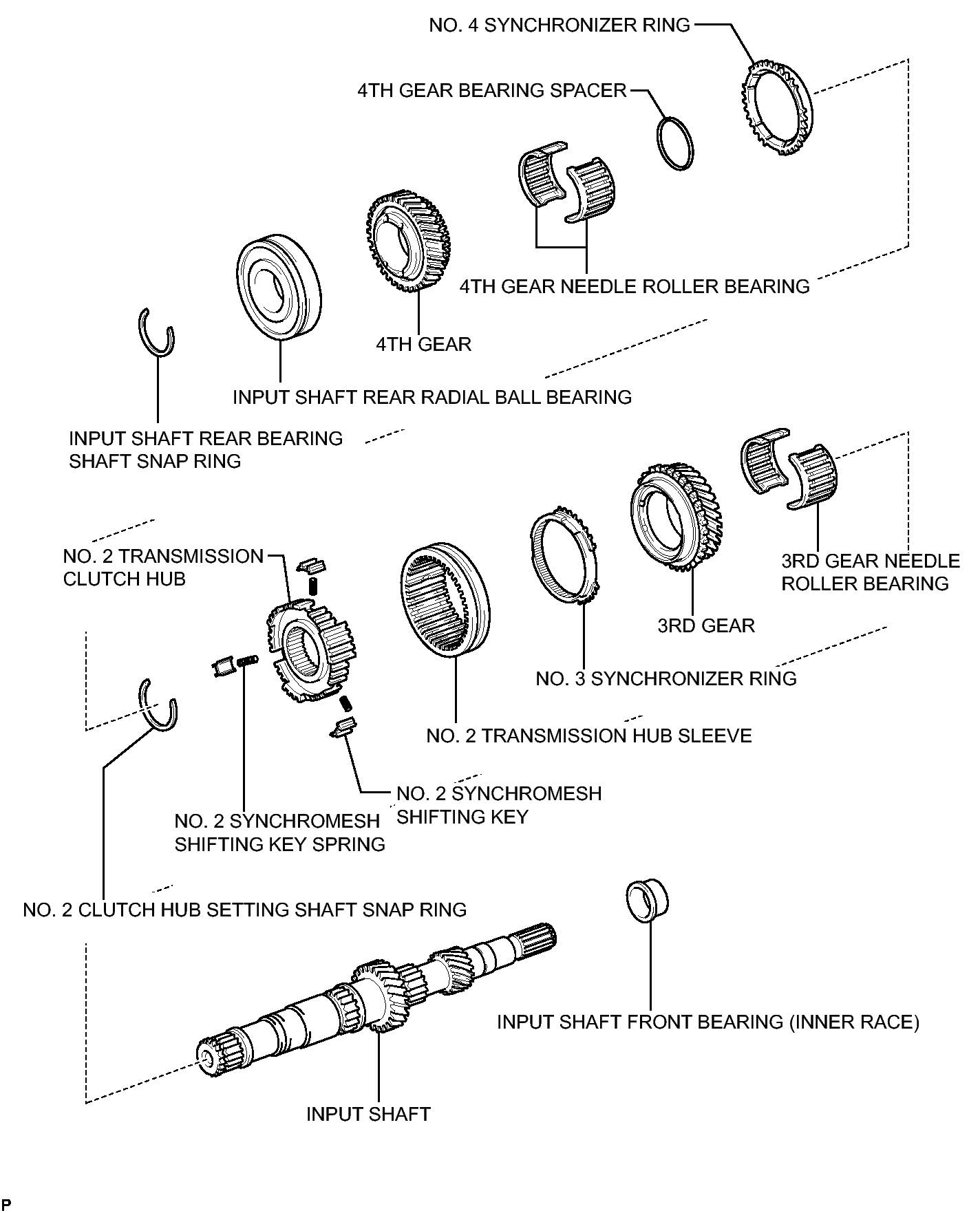 NO. 4 SYNCHRONIZER RING

4TH GEAR BEARING SPACER

4TH GEAR NEEDLE ROLLER BEARING

4TH GEAR

INPUT SHAFT REAR RADIAL BALL BEARING

INPUT SHAFT REAR BEARING SHAFT SNAP RING

NO. 2 TRANSMISSION CLUTCH HUB

3RD GEAR NEEDLE ROLLER BEARING

3RD GEAR

NO. 3 SYNCHRONIZER RING

NO. 2 TRANSMISSION HUB SLEEVE

NO. 2 SYNCHROMESH SHIFTING KEY

NO. 2 SYNCHROMESH SHIFTING KEY SPRING

NO. 2 CLUTCH HUB SETTING SHAFT SNAP RING

INPUT SHAFT FRONT BEARING (INNER RACE)

INPUT SHAFT

P