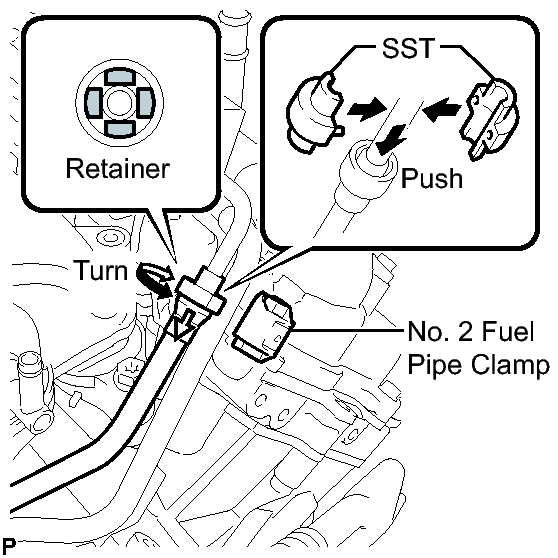 Retainer

SST

Push

Turn

No. 2 Fuel Pipe Clamp

P