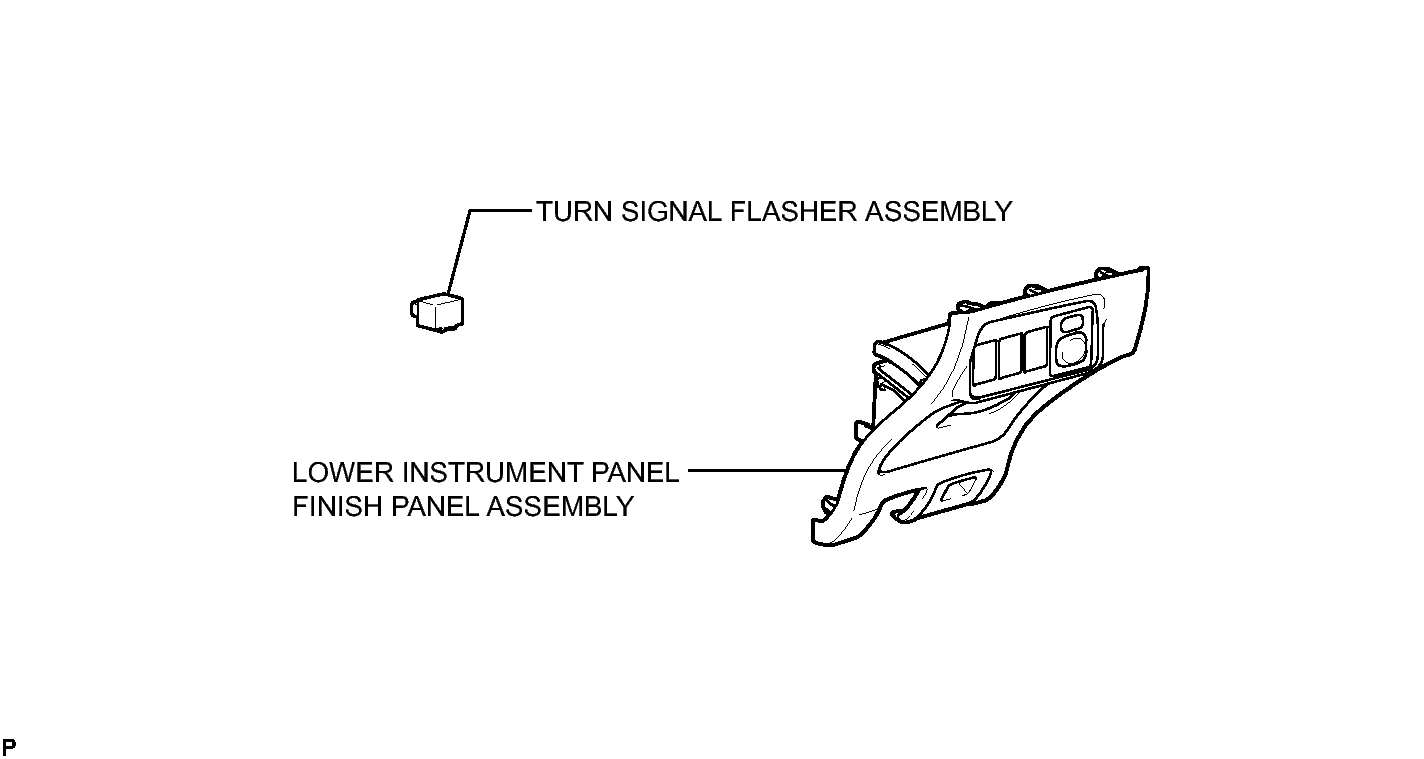 TURN SIGNAL FLASHER ASSEMBLY

LOWER INSTRUMENT PANEL FINISH PANEL ASSEMBLY

P