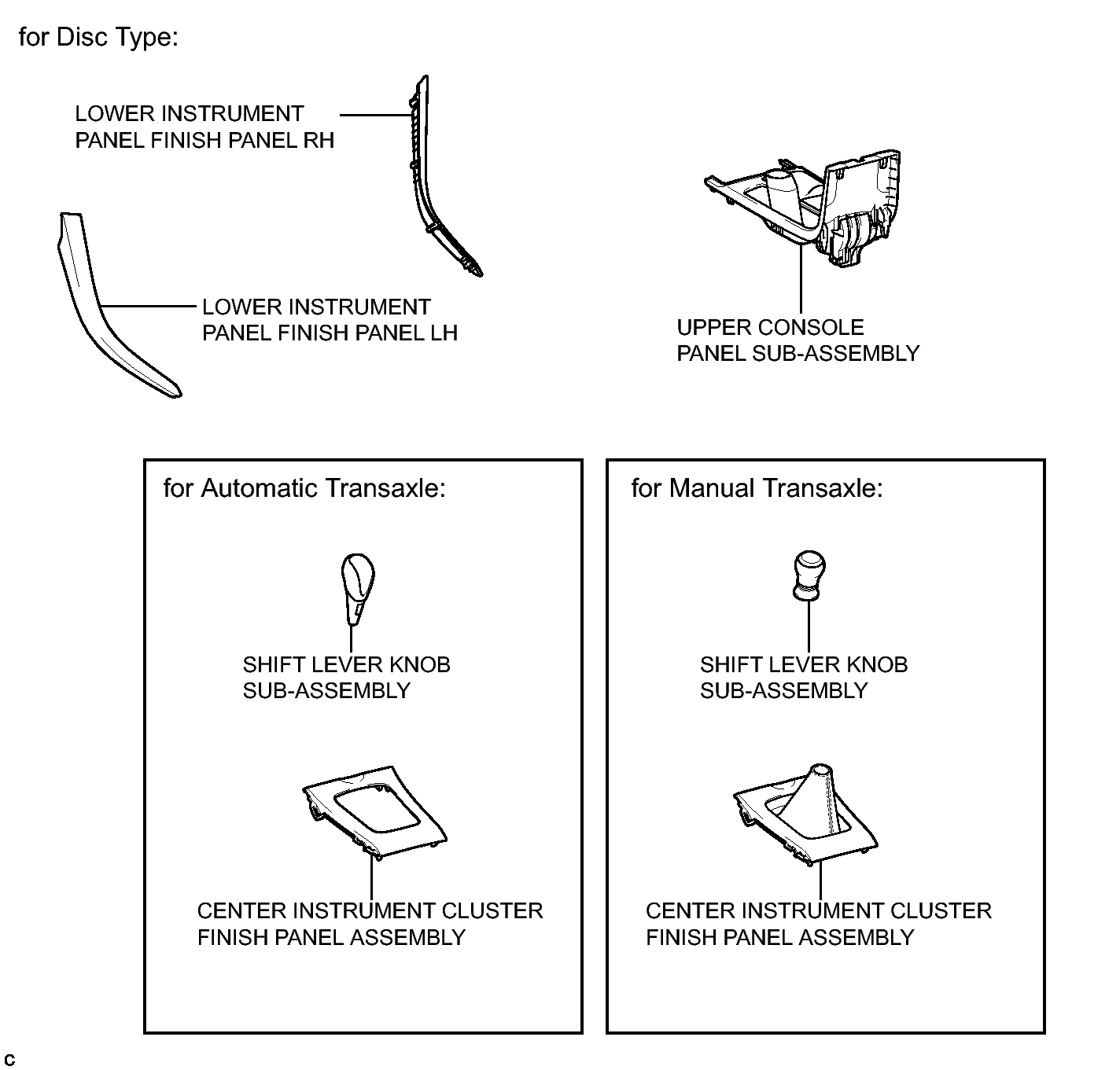 for Disc Type:

LOWER INSTRUMENT PANEL FINISH PANEL RH

LOWER INSTRUMENT PANEL FINISH PANEL LH

UPPER CONSOLE PANEL SUB-ASSEMBLY

for Automatic Transaxle:

SHIFT LEVER KNOB SUB-ASSEMBLY

CENTER INSTRUMENT CLUSTER FINISH PANEL ASSEMBLY

for Manual Transaxle:

SHIFT LEVER KNOB SUB-ASSEMBLY

CENTER INSTRUMENT CLUSTER FINISH PANEL ASSEMBLY

C