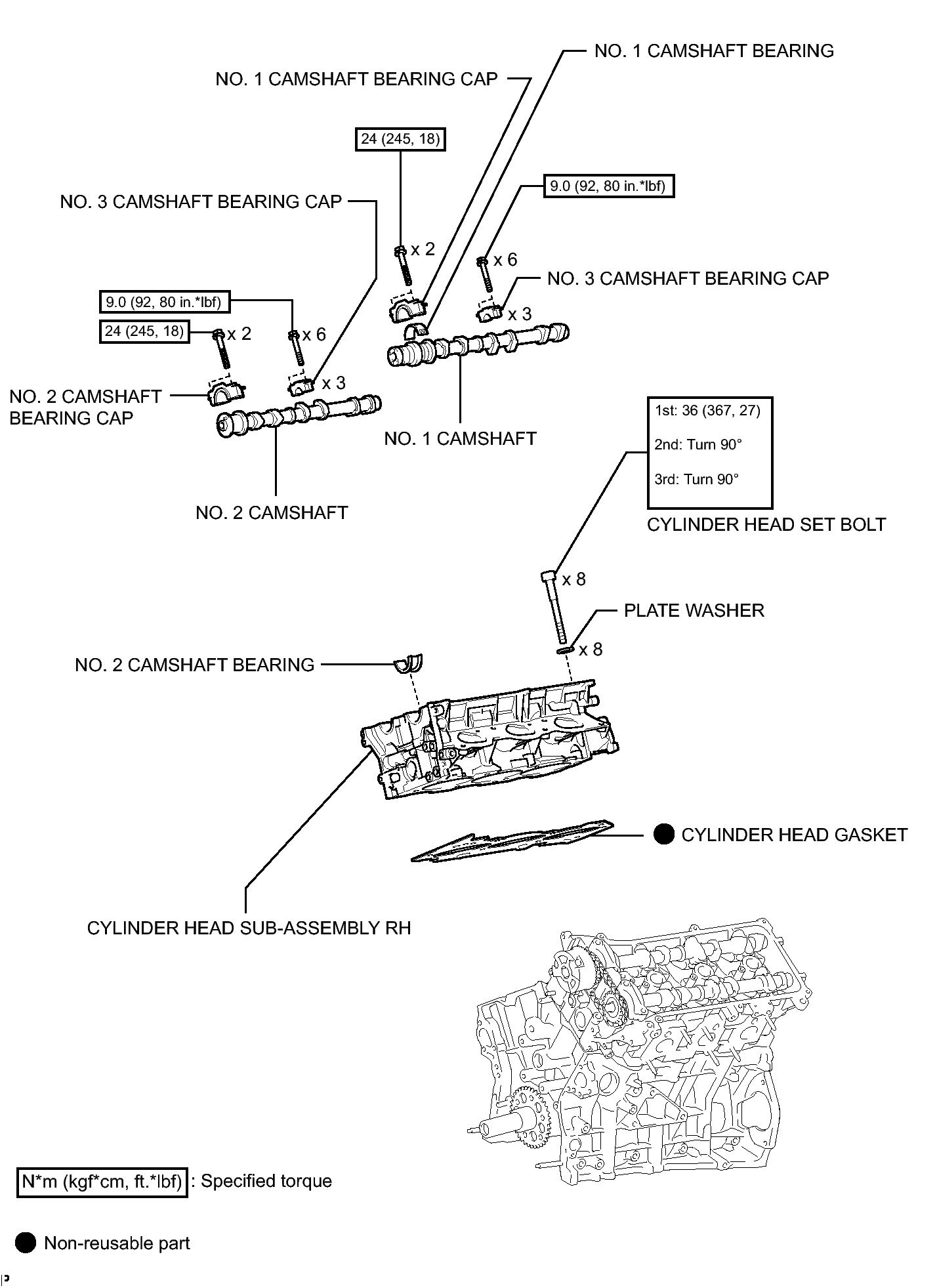 NO. 1 CAMSHAFT BEARING

NO. 1 CAMSHAFT BEARING CAP

24 (245, 18)

9.0 (92, 80 in.*lbf)

NO. 3 CAMSHAFT BEARING CAP

x 2

x 6

NO. 3 CAMSHAFT BEARING CAP

x 3

9.0 (92, 80 in.*lbf)

24 (245, 18)

x 2

x 6

x 3

NO. 2 CAMSHAFT BEARING CAP

NO. 1 CAMSHAFT

NO. 2 CAMSHAFT

1st: 36 (367, 27)

2nd: Turn 90°

3rd: Turn 90°

CYLINDER HEAD SET BOLT

x 8

PLATE WASHER

x 8

NO. 2 CAMSHAFT BEARING

CYLINDER HEAD GASKET

CYLINDER HEAD SUB-ASSEMBLY RH

N*m (kgf*cm, ft.*lbf) : Specified torque

Non-reusable part