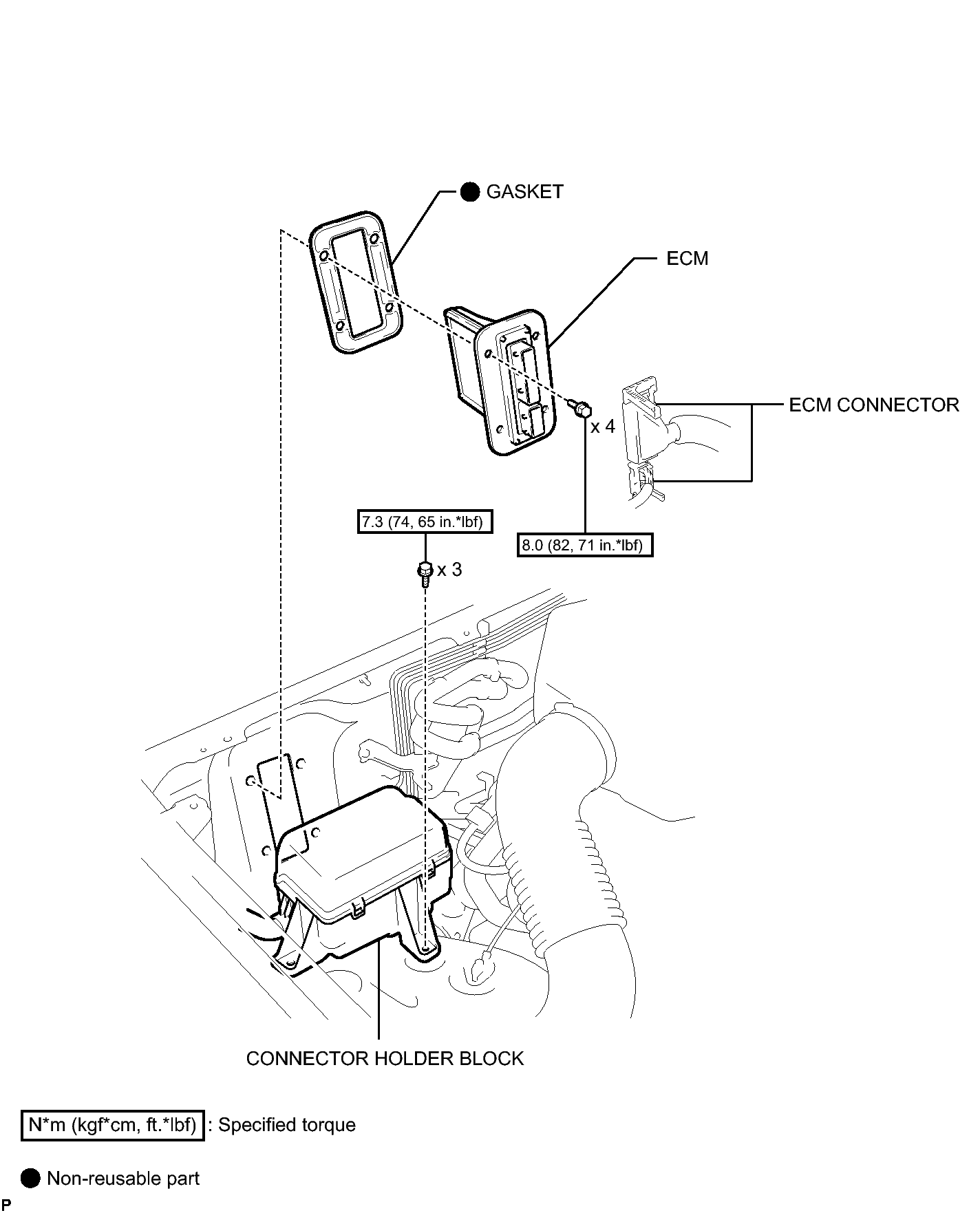 ● GASKET

ECM

ECM CONNECTOR

x 4

7.3 (74, 65 in.*lbf)

8.0 (82, 71 in.*lbf)

x 3

CONNECTOR HOLDER BLOCK

N*m (kgf*cm, ft.*lbf) : Specified torque

● Non-reusable part

P