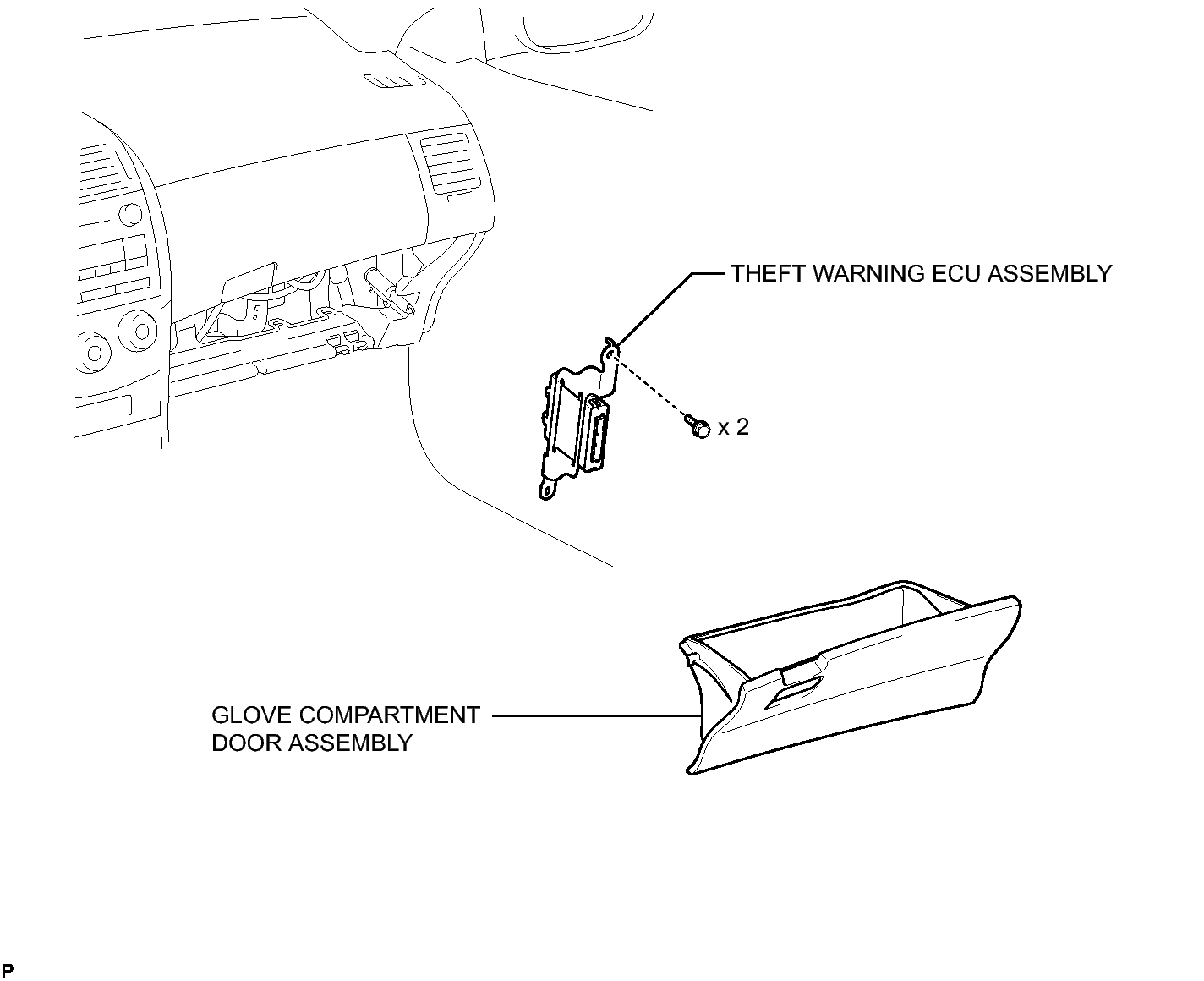 THEFT WARNING ECU ASSEMBLY

x 2

GLOVE COMPARTMENT DOOR ASSEMBLY

P