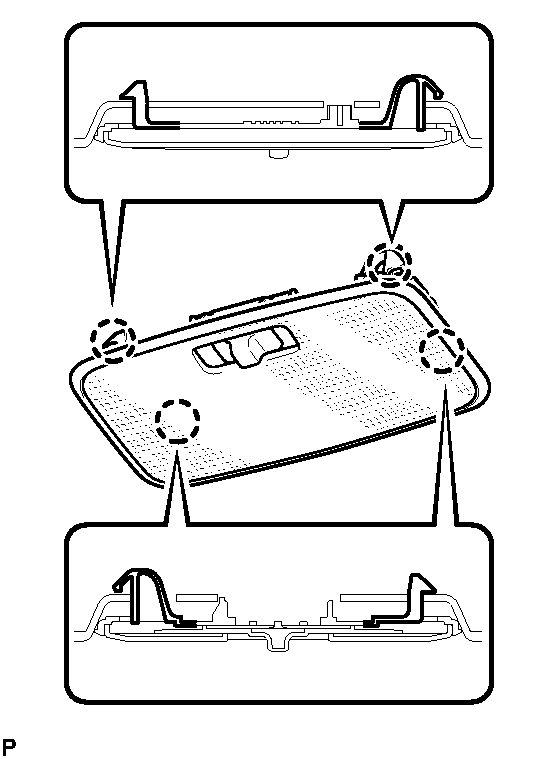 P