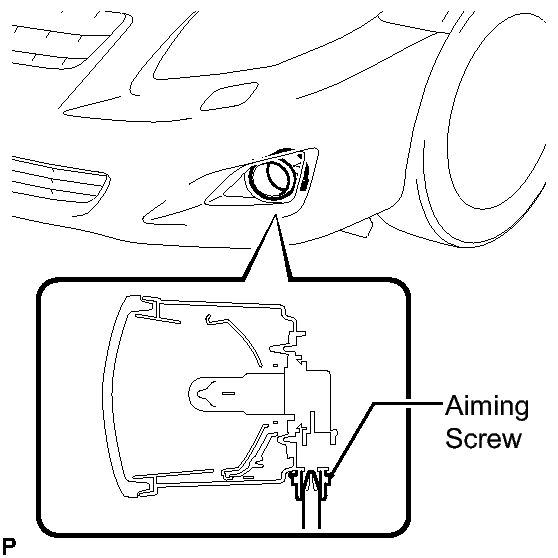 Aiming Screw

P