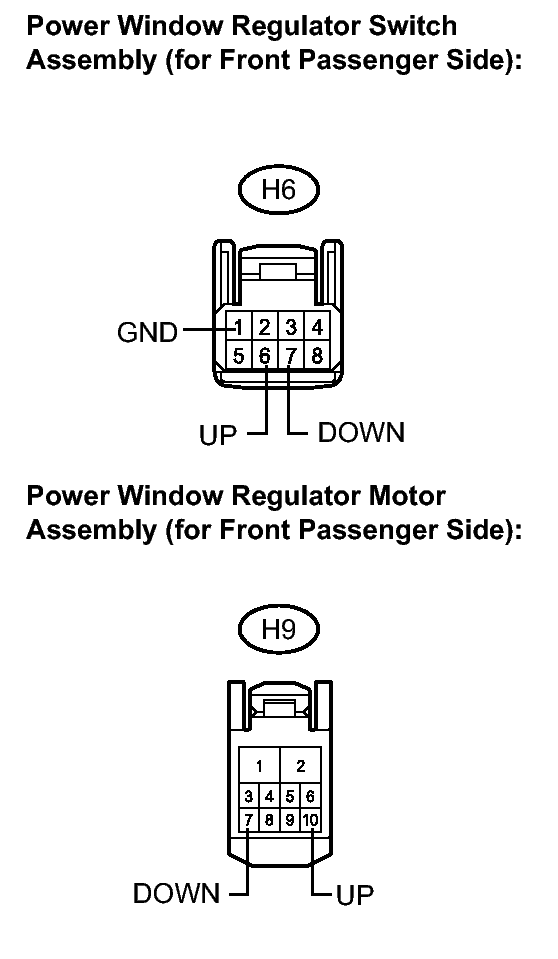 Power Window Regulator Switch Assembly (for Front Passenger Side):

H6

GND

1 2 3 4
5 6 7 8

UP
DOWN

Power Window Regulator Motor Assembly (for Front Passenger Side):

H9

1 2
3 4 5 6
7 8 9 10

DOWN
UP