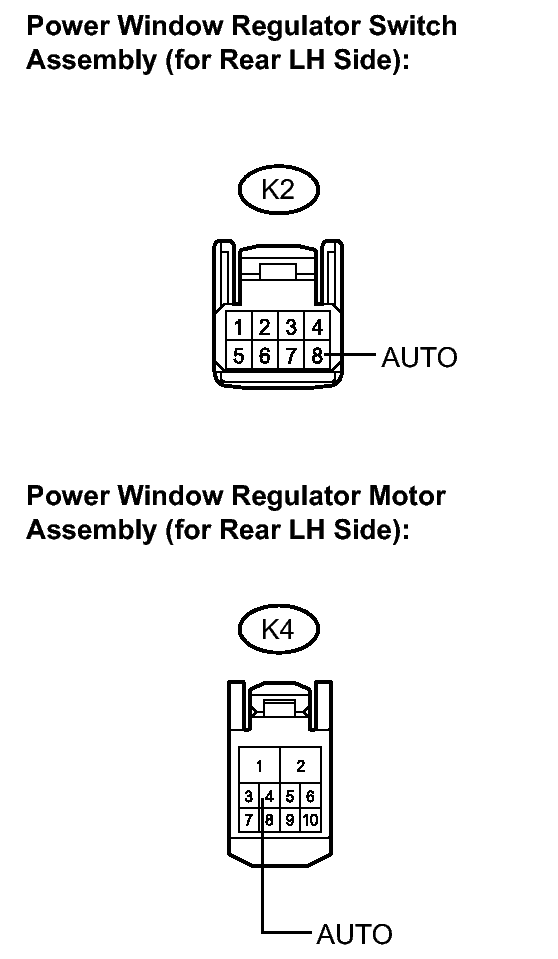 Power Window Regulator Switch Assembly (for Rear LH Side):

K2

1 2 3 4
5 6 7 8

AUTO

Power Window Regulator Motor Assembly (for Rear LH Side):

K4

1 2
3 4 5 6
7 8 9 10

AUTO