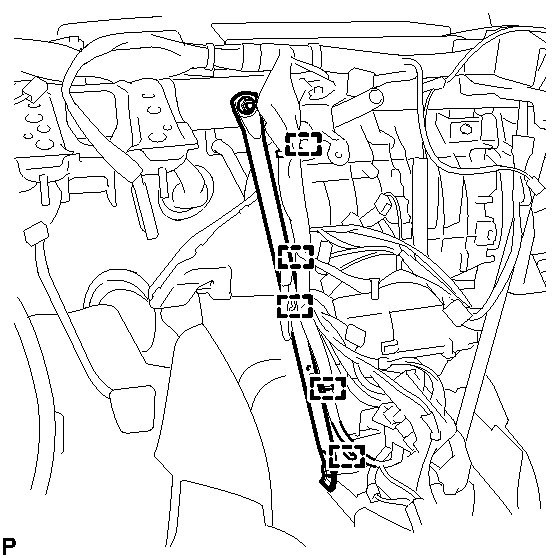 P