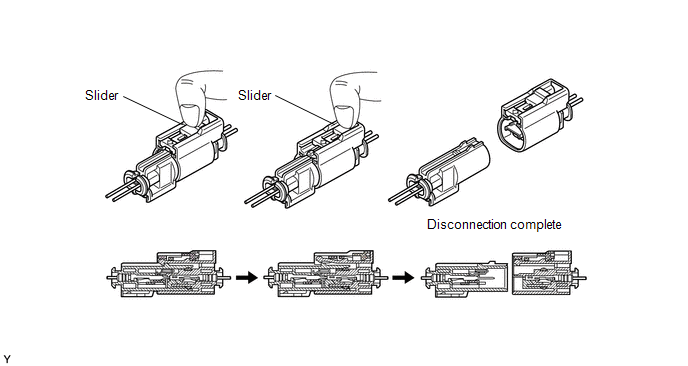 Slider

Slider

Disconnection complete

Y