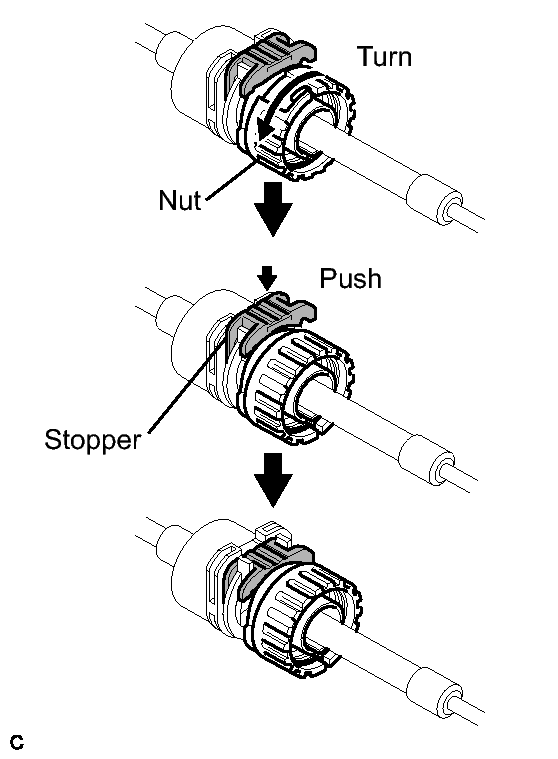 Turn

Nut

Push

Stopper

C