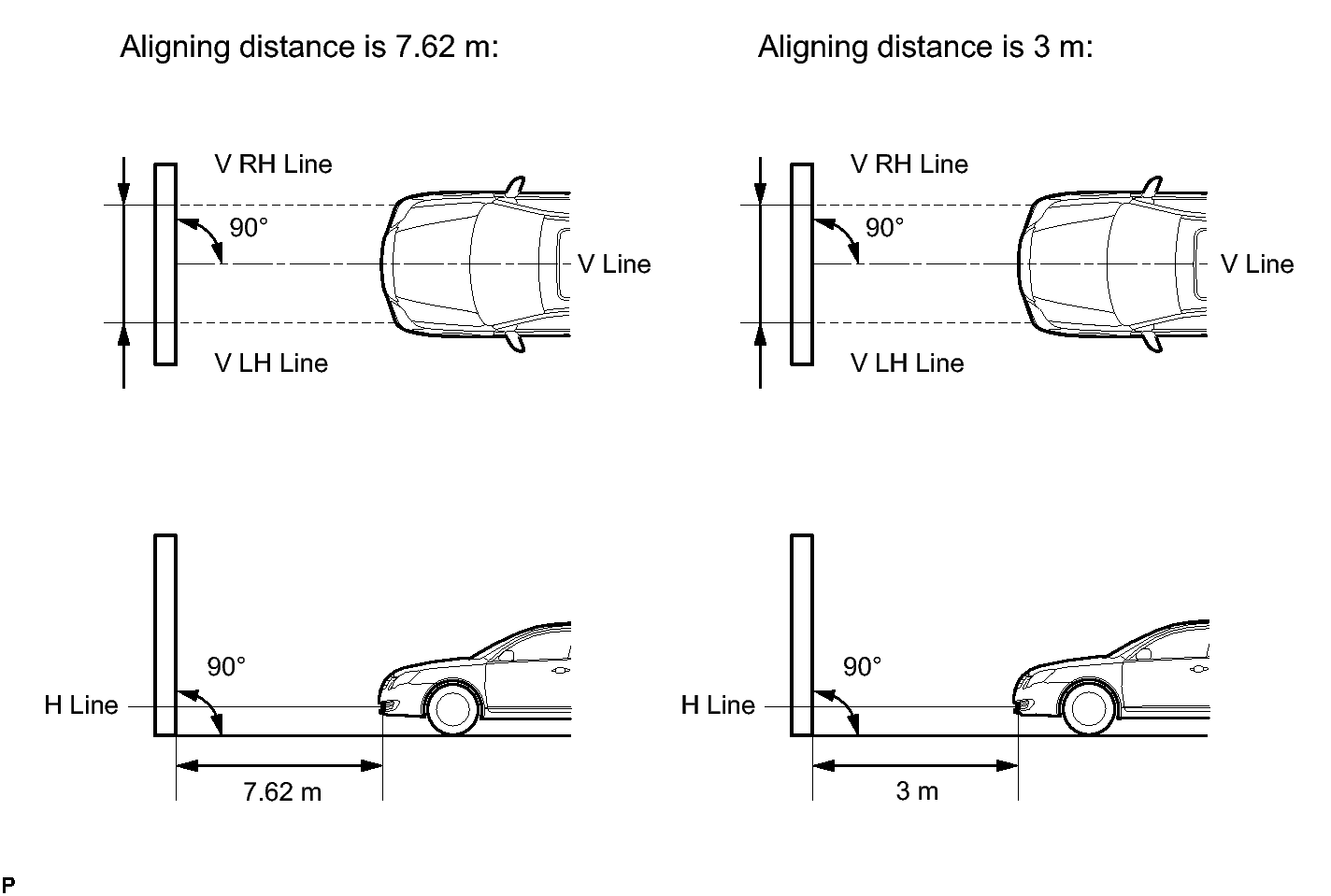 Aligning distance is 7.62 m:

V RH Line

90°

V Line

V LH Line

90°

H Line

7.62 m

Aligning distance is 3 m:

V RH Line

90°

V Line

V LH Line

90°

H Line

3 m

P