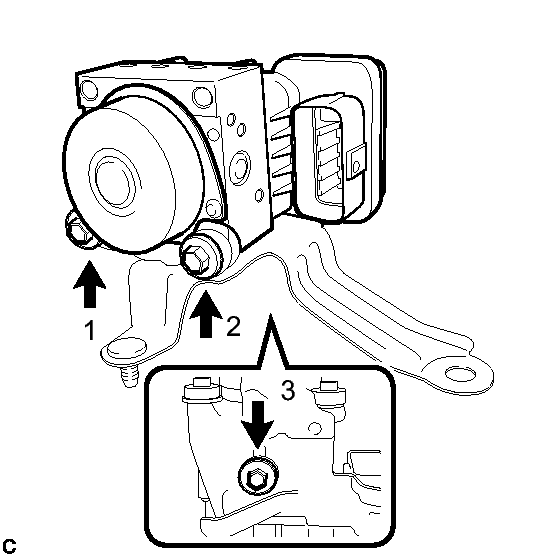 1
2
3
C