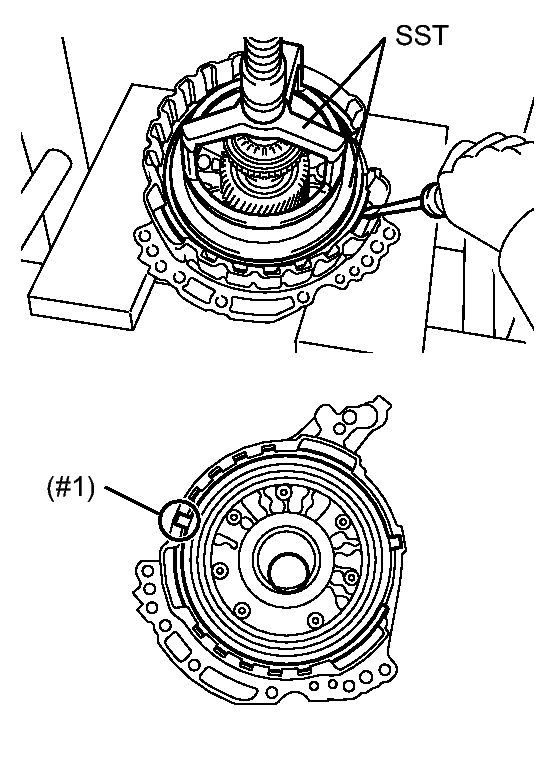 SST

(#1)