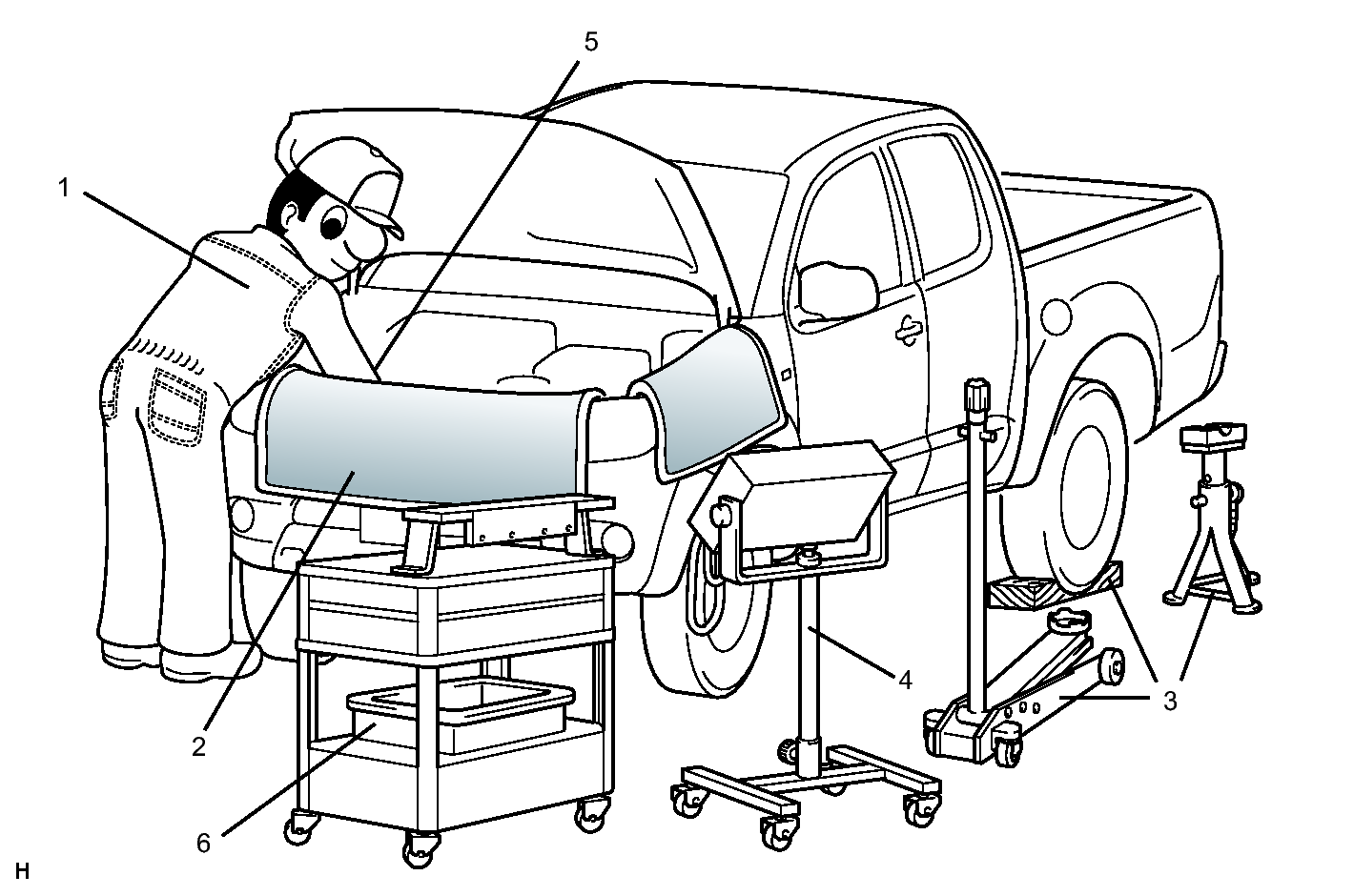 5
1
4
3
2
6
H