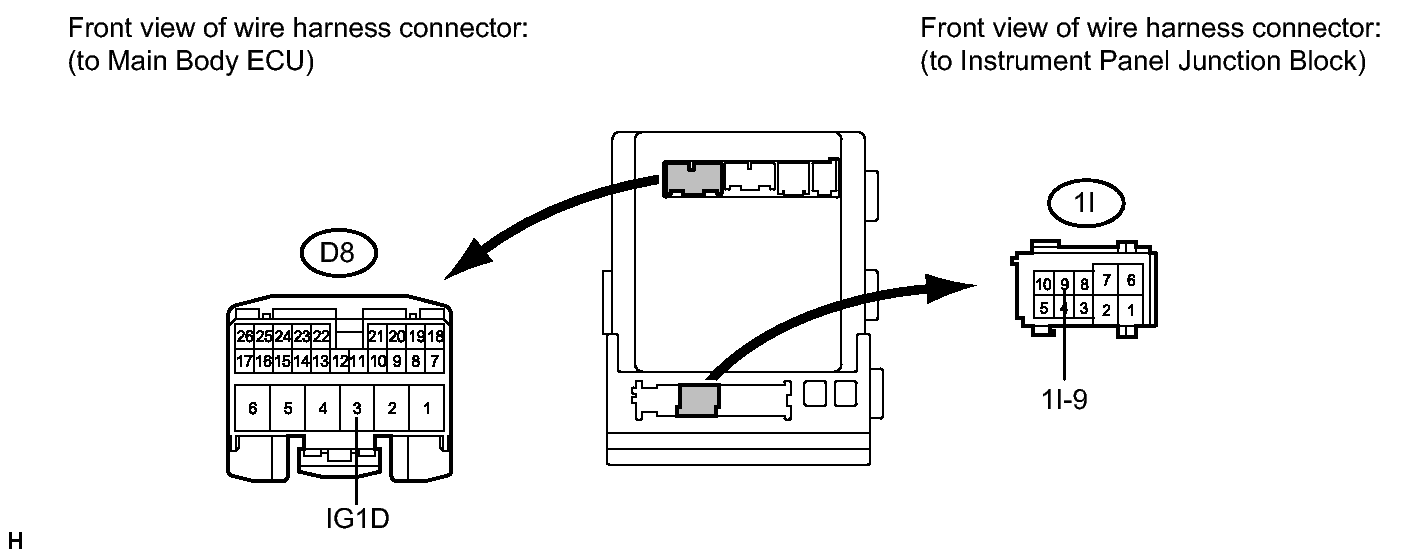 Front view of wire harness connector:
(to Main Body ECU)

Front view of wire harness connector:
(to Instrument Panel Junction Block)

D8

26 25 24 23 22 21 20 19 18
17 16 15 14 13 12 11 10 9 8 7
6 5 4 3 2 1

IG1D

1I

10 9 8 7 6
5 4 3 2 1

1I-9

H