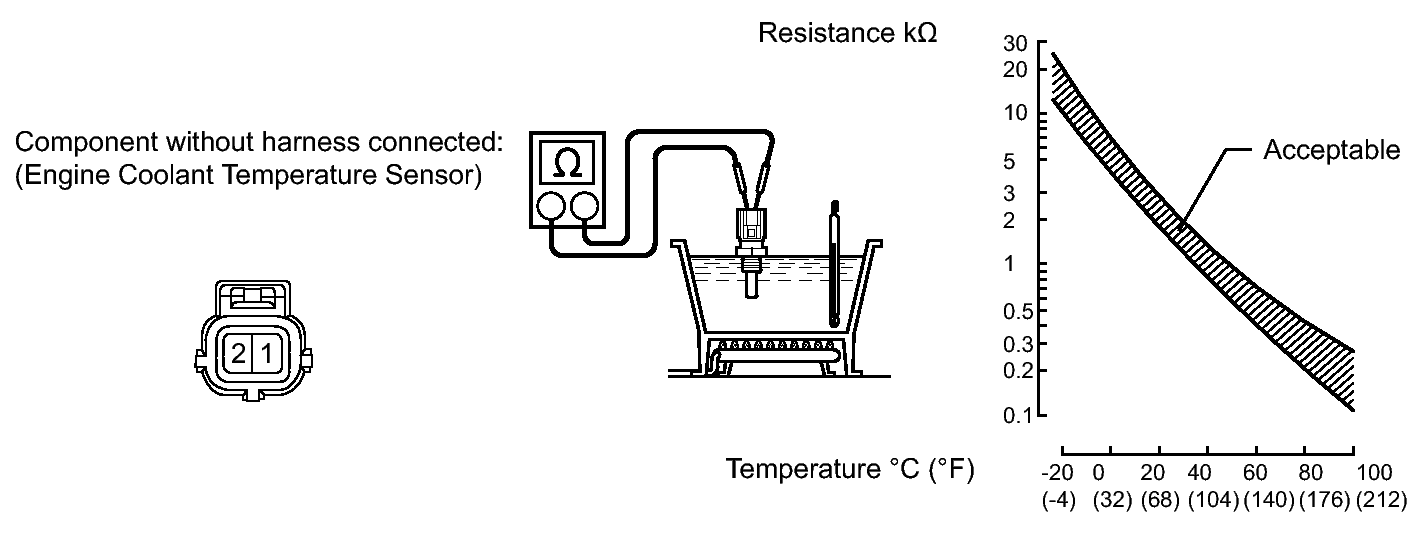 Component without harness connected:
(Engine Coolant Temperature Sensor)

2 1

Ω

Resistance kΩ

30
20
10
5
3
2
1
0.5
0.3
0.2
0.1

Acceptable

Temperature °C (°F)

-20 0 20 40 60 80 100
(-4) (32) (68) (104) (140) (176) (212)