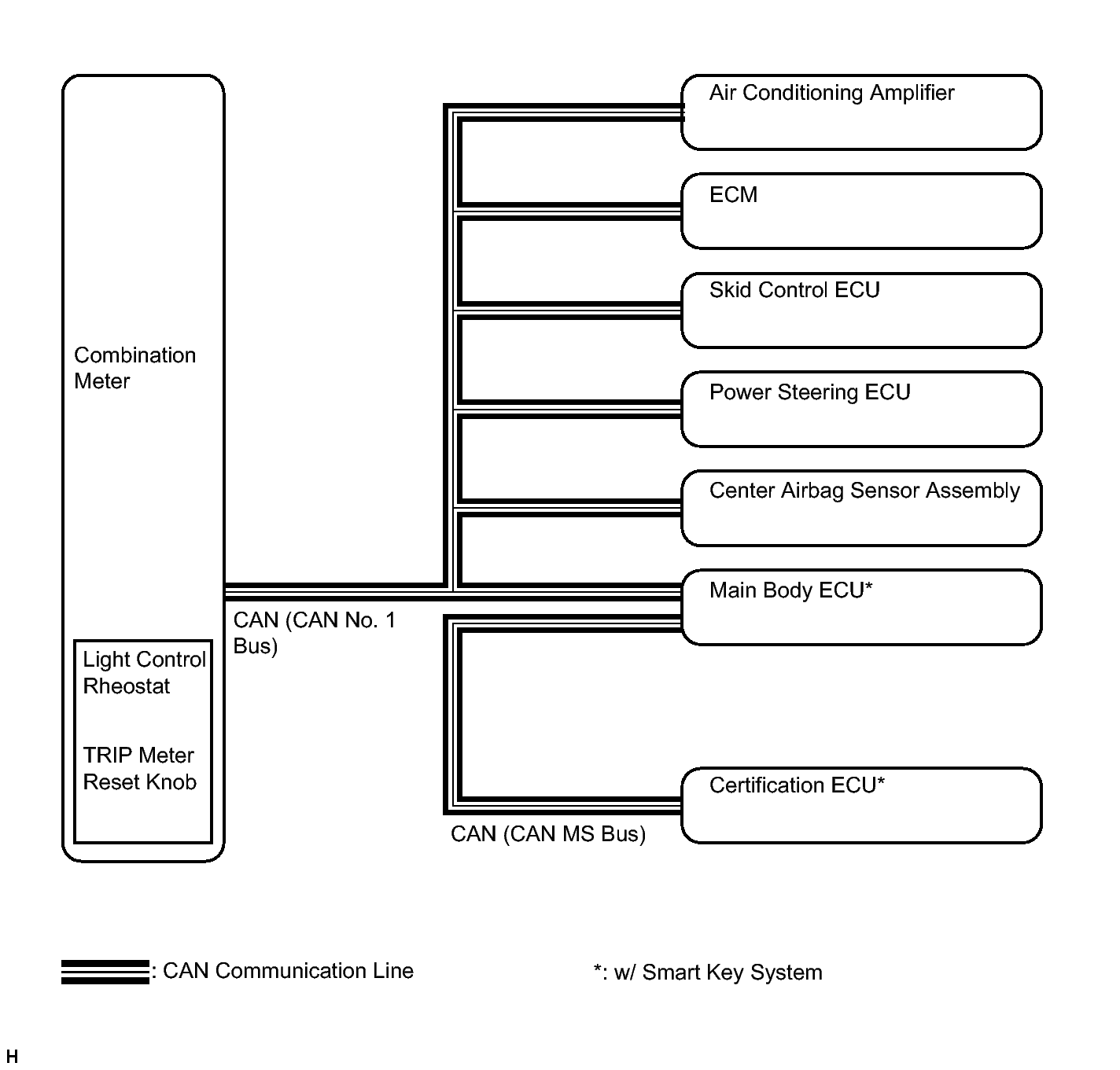 Combination Meter

Light Control Rheostat

TRIP Meter Reset Knob

CAN (CAN No. 1 Bus)

Air Conditioning Amplifier

ECM

Skid Control ECU

Power Steering ECU

Center Airbag Sensor Assembly

Main Body ECU*

Certification ECU*

CAN (CAN MS Bus)

: CAN Communication Line

*: w/ Smart Key System

H