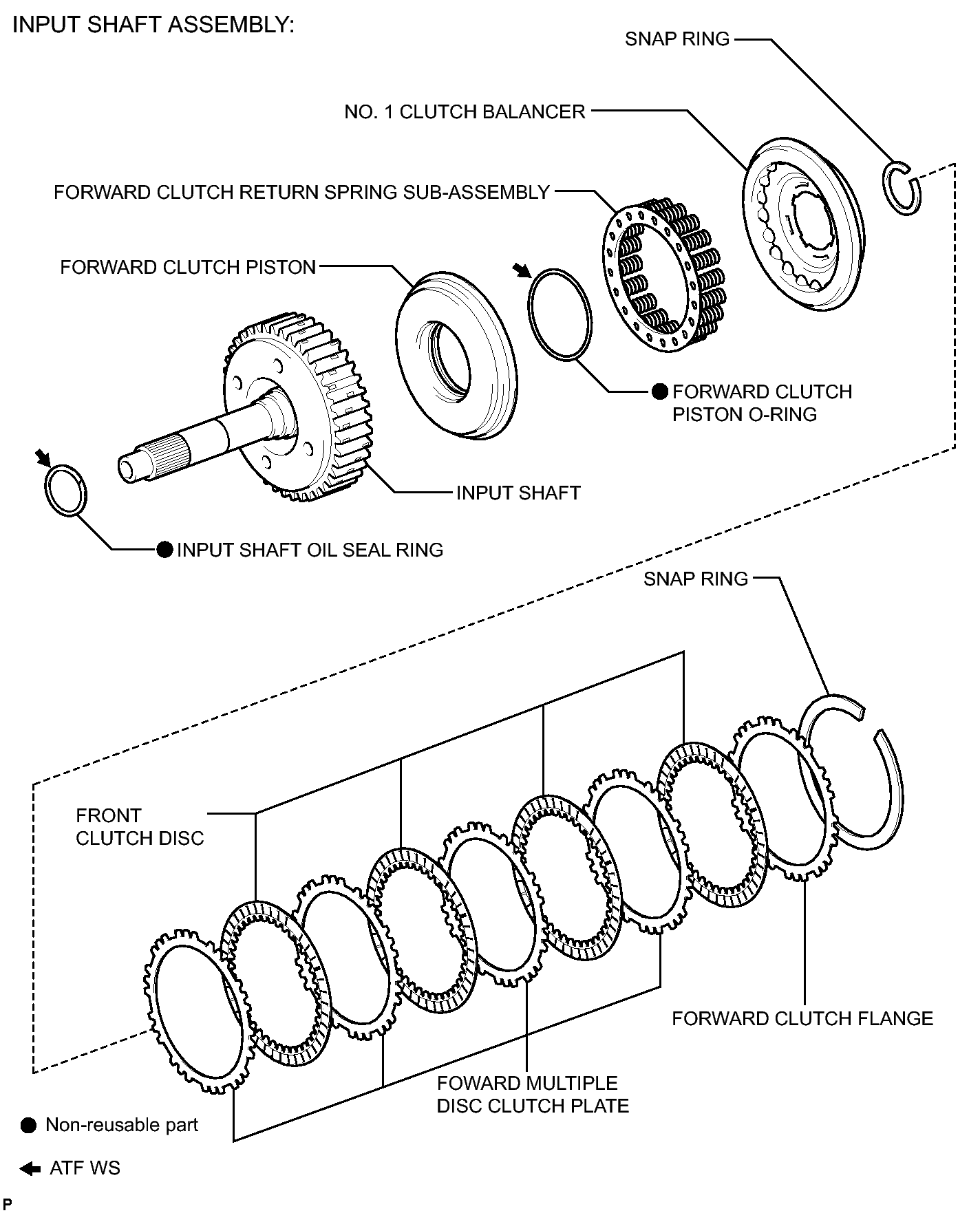 INPUT SHAFT ASSEMBLY:

SNAP RING

NO. 1 CLUTCH BALANCER

FORWARD CLUTCH RETURN SPRING SUB-ASSEMBLY

FORWARD CLUTCH PISTON

FORWARD CLUTCH PISTON O-RING

INPUT SHAFT

INPUT SHAFT OIL SEAL RING

SNAP RING

FRONT CLUTCH DISC

FORWARD CLUTCH FLANGE

FOWARD MULTIPLE DISC CLUTCH PLATE

Non-reusable part

ATF WS

P