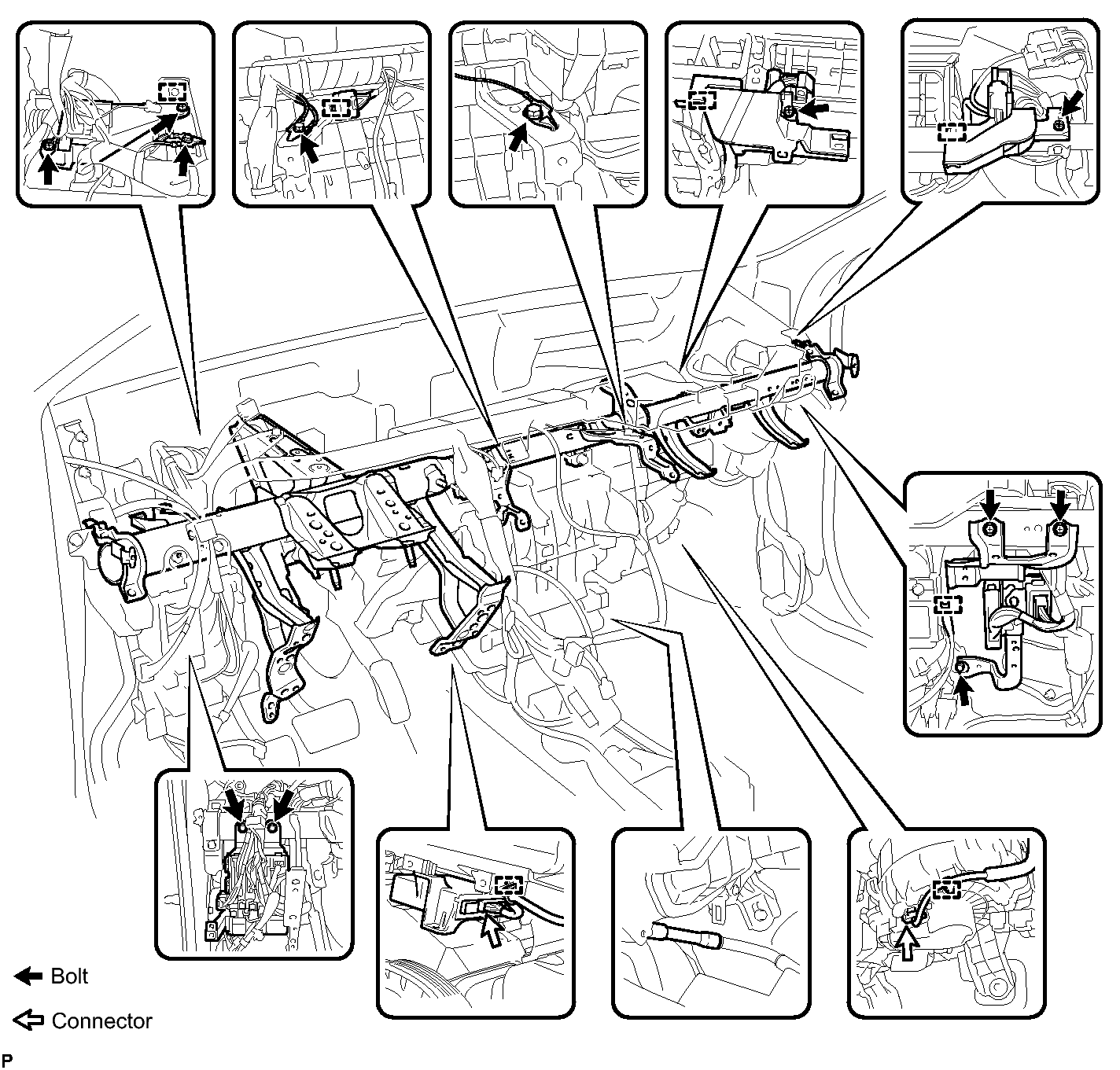 Bolt

Connector

P