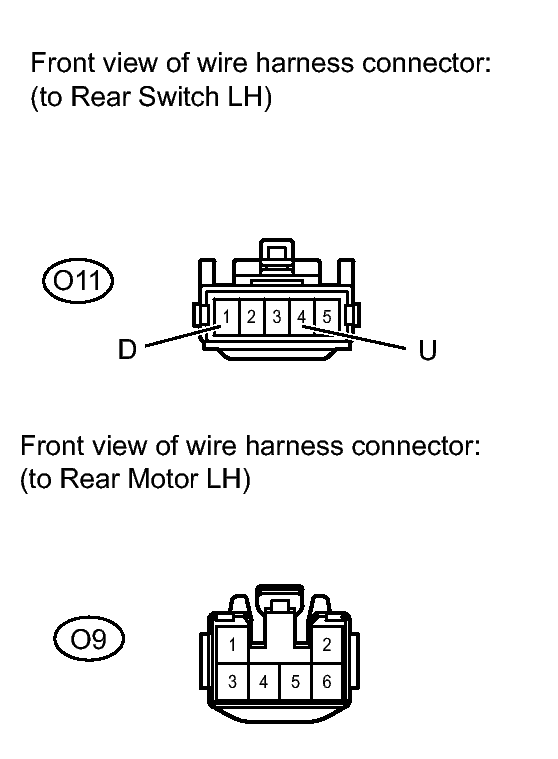 Front view of wire harness connector:
(to Rear Switch LH)

O11

1 2 3 4 5

D

U

Front view of wire harness connector:
(to Rear Motor LH)

O9

1 2

3 4 5 6