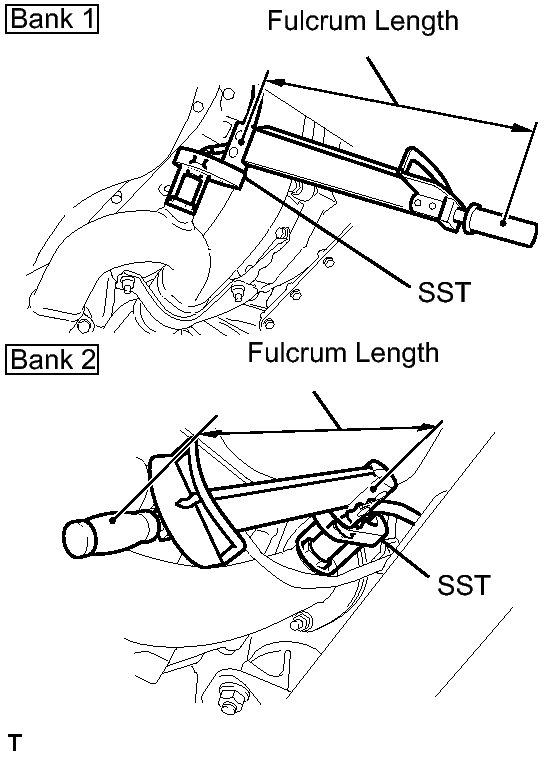 Bank 1

Fulcrum Length

SST

Bank 2

Fulcrum Length

SST

T