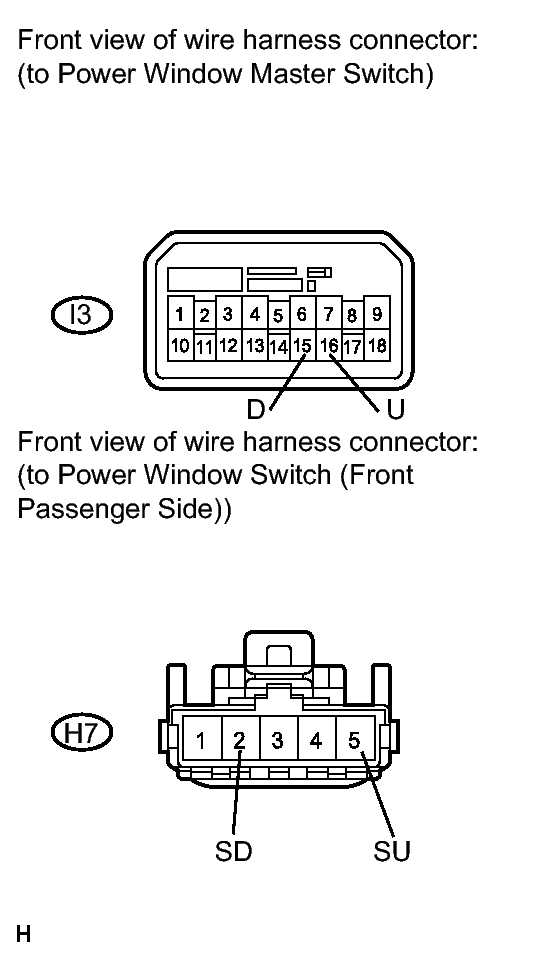 Front view of wire harness connector:
(to Power Window Master Switch)

I3

1 2 3 4 5 6 7 8 9
10 11 12 13 14 15 16 17 18

D U

Front view of wire harness connector:
(to Power Window Switch (Front Passenger Side))

H7

1 2 3 4 5

SD SU

H