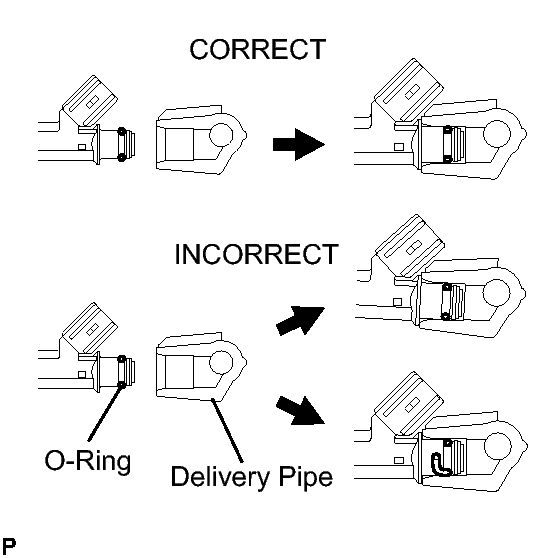 CORRECT

INCORRECT

O-Ring

Delivery Pipe

P