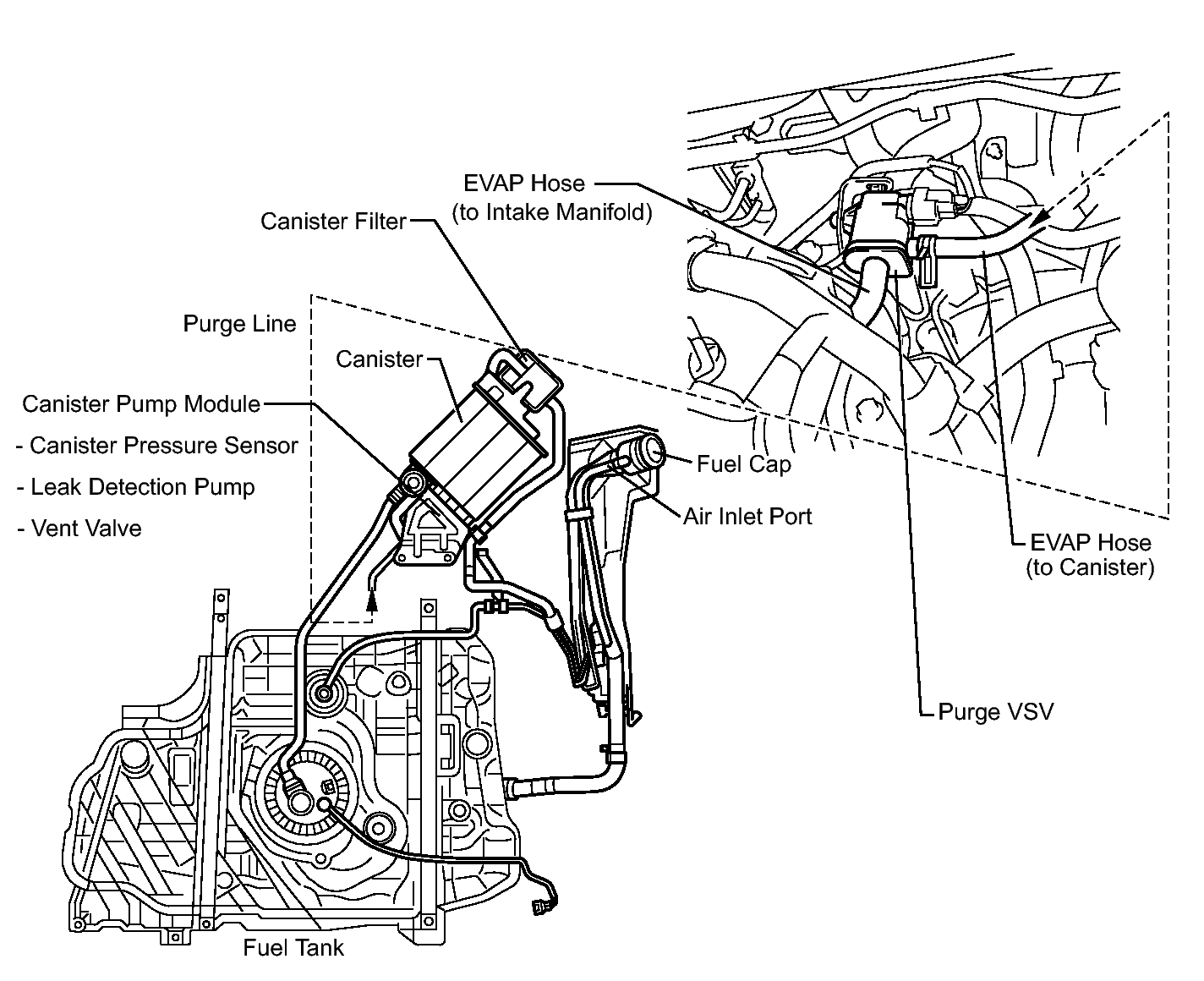 EVAP Hose
(to Intake Manifold)

Canister Filter

Purge Line

Canister

Canister Pump Module
- Canister Pressure Sensor
- Leak Detection Pump
- Vent Valve

Fuel Cap

Air Inlet Port

EVAP Hose
(to Canister)

Purge VSV

Fuel Tank