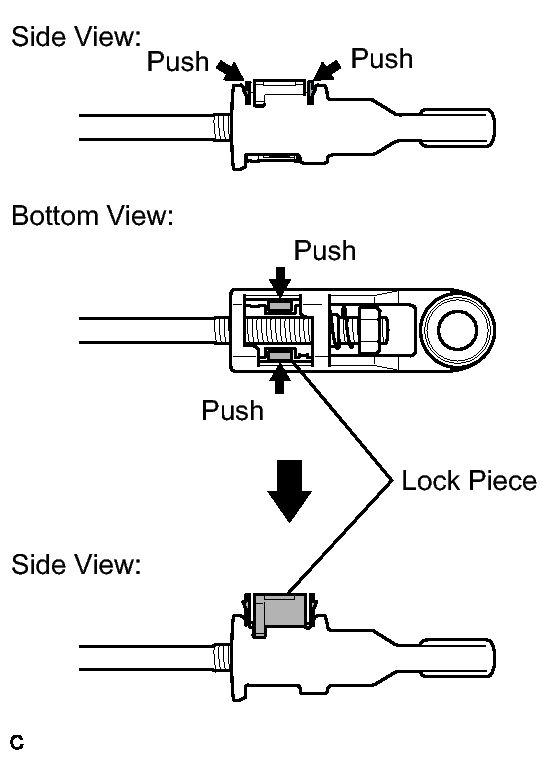 Side View:

Push

Push

Bottom View:

Push

Push

Lock Piece

Side View:

C