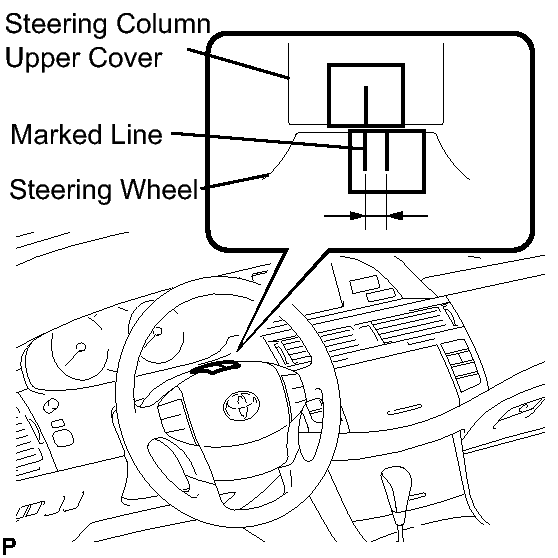 Steering Column Upper Cover

Marked Line

Steering Wheel

P