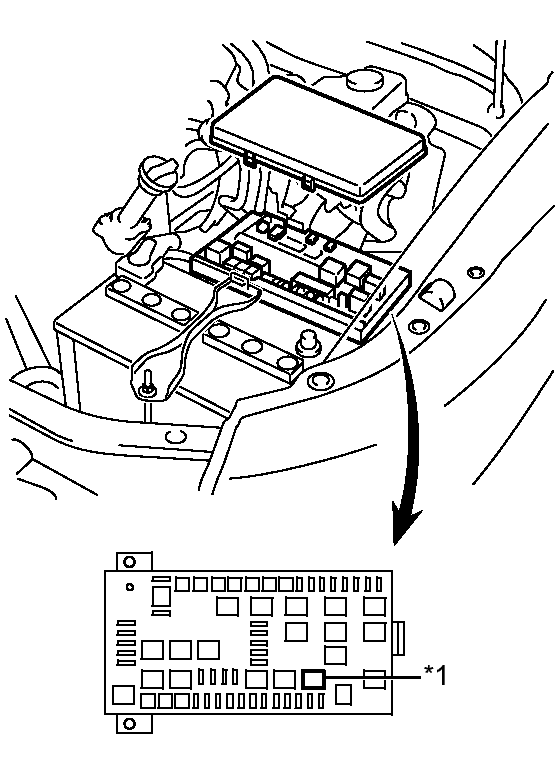 *1