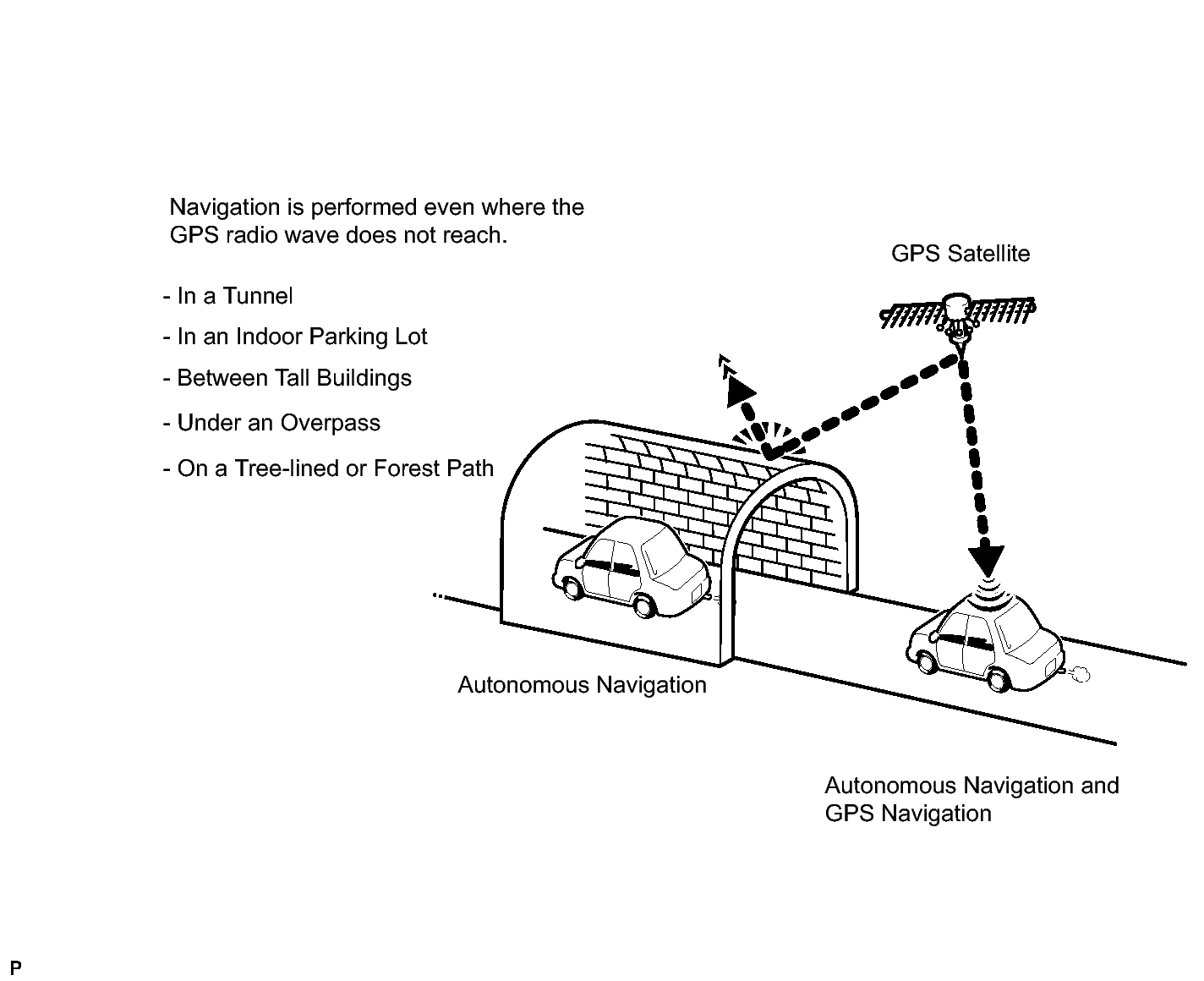 Navigation is performed even where the GPS radio wave does not reach.

- In a Tunnel

- In an Indoor Parking Lot

- Between Tall Buildings

- Under an Overpass

- On a Tree-lined or Forest Path

GPS Satellite

Autonomous Navigation

Autonomous Navigation and GPS Navigation

P