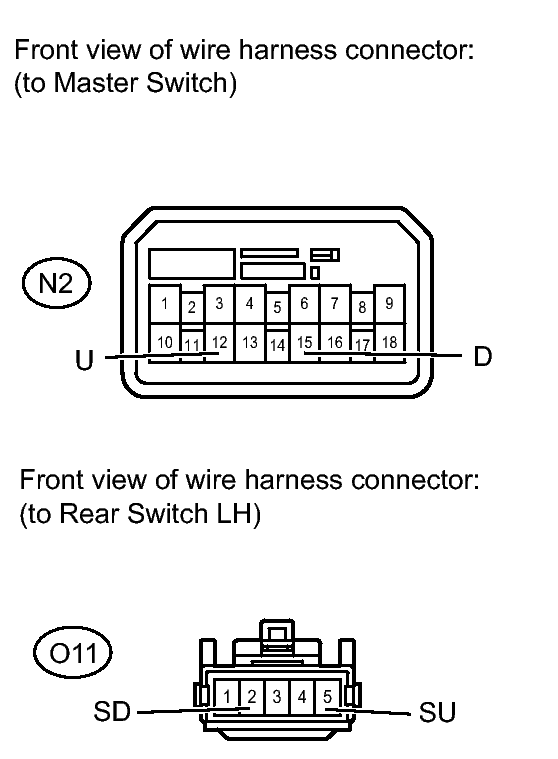 Front view of wire harness connector:
(to Master Switch)

N2

1 2 3 4 5 6 7 8 9
10 11 12 13 14 15 16 17 18

U
D

Front view of wire harness connector:
(to Rear Switch LH)

O11

1 2 3 4 5

SD
SU