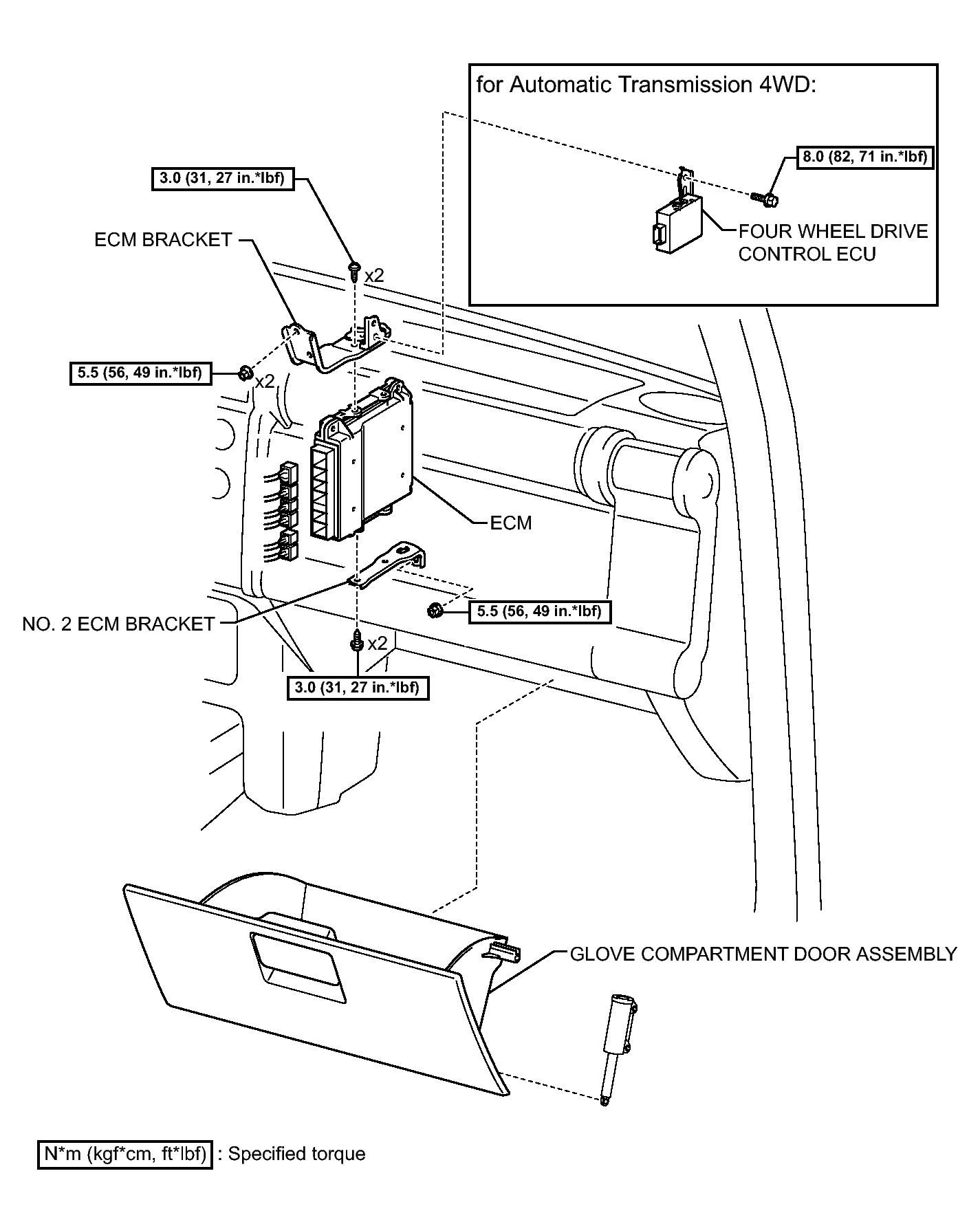 for Automatic Transmission 4WD:

8.0 (82, 71 in.*lbf)

FOUR WHEEL DRIVE CONTROL ECU

3.0 (31, 27 in.*lbf)

ECM BRACKET

x2

5.5 (56, 49 in.*lbf)

x2

ECM

NO. 2 ECM BRACKET

5.5 (56, 49 in.*lbf)

x2

3.0 (31, 27 in.*lbf)

GLOVE COMPARTMENT DOOR ASSEMBLY

N*m (kgf*cm, ft*lbf) : Specified torque