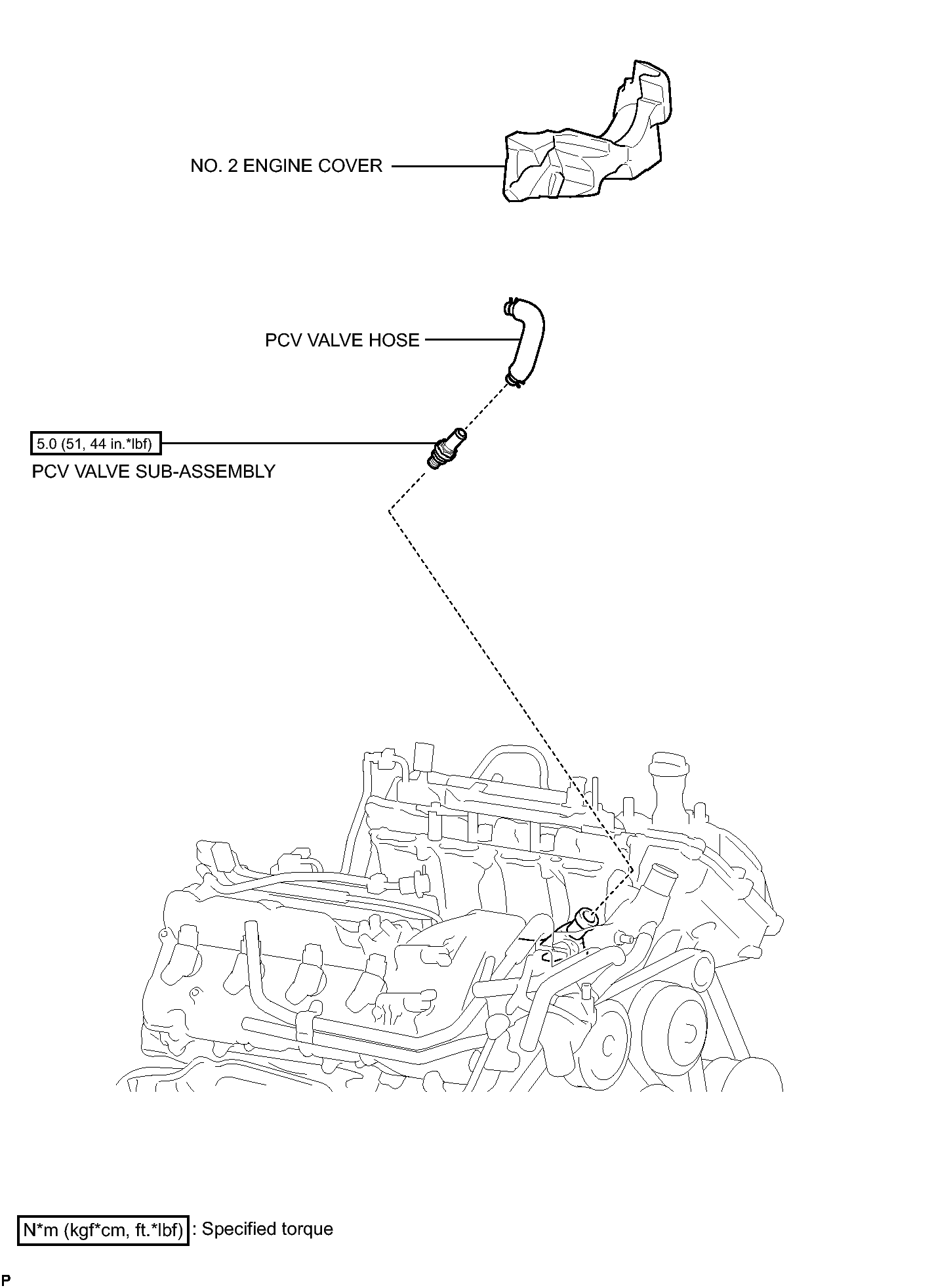 NO. 2 ENGINE COVER

PCV VALVE HOSE

5.0 (51, 44 in.*lbf)

PCV VALVE SUB-ASSEMBLY

N*m (kgf*cm, ft.*lbf) : Specified torque

P