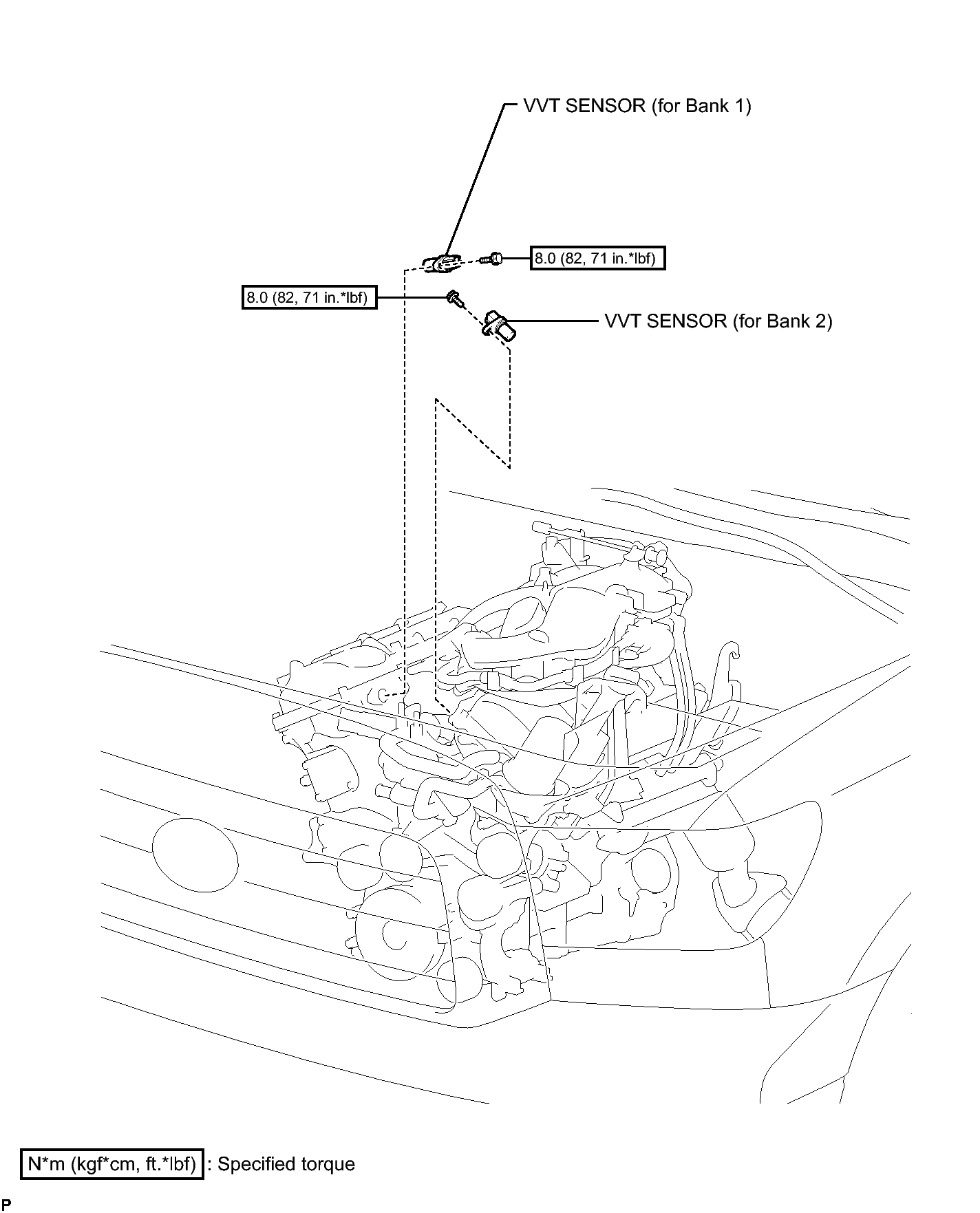 VVT SENSOR (for Bank 1)

8.0 (82, 71 in.*lbf)

8.0 (82, 71 in.*lbf)

VVT SENSOR (for Bank 2)

N*m (kgf*cm, ft.*lbf) : Specified torque

P