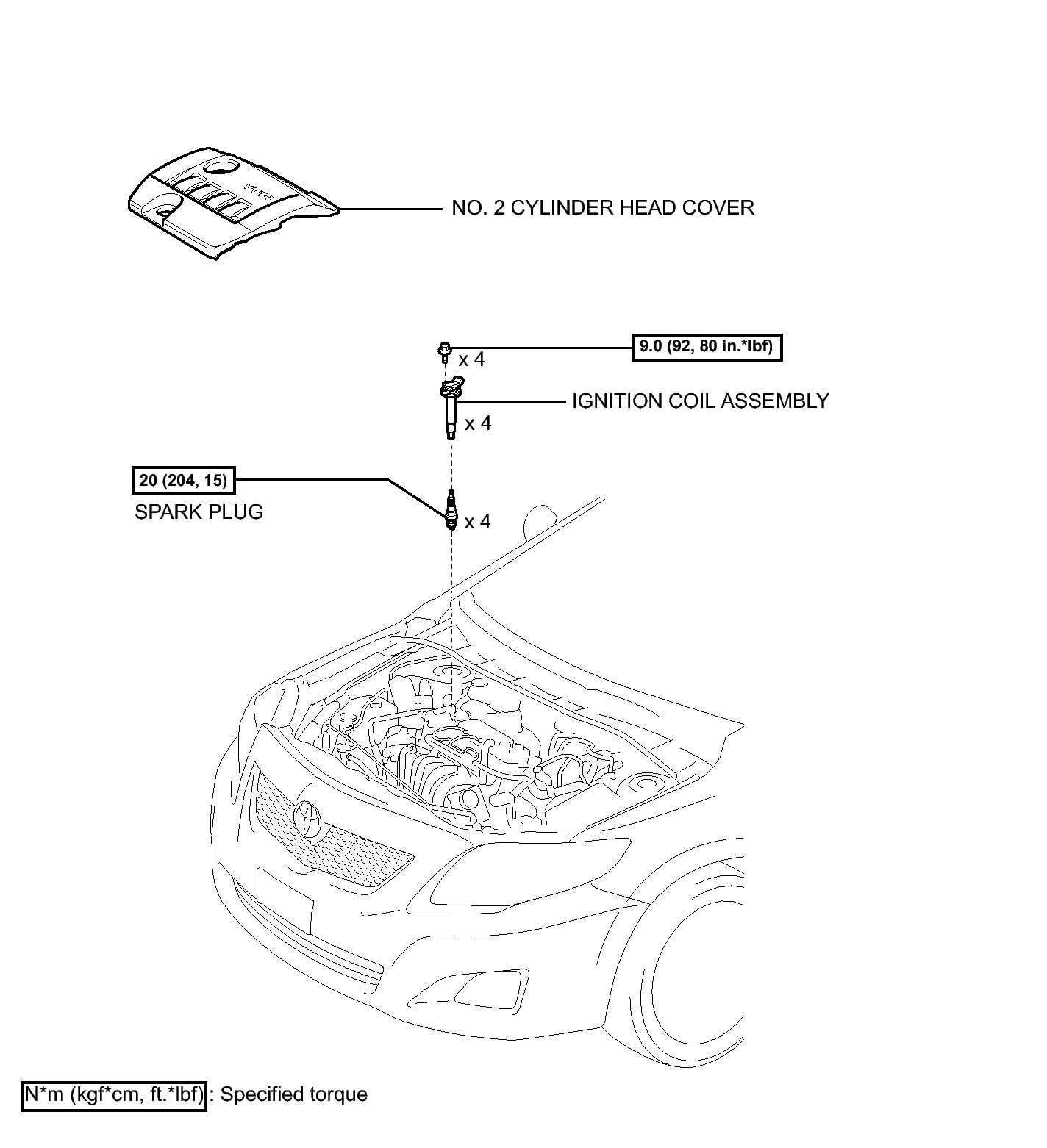 NO. 2 CYLINDER HEAD COVER

x 4

9.0 (92, 80 in.*lbf)

IGNITION COIL ASSEMBLY

x 4

20 (204, 15)

SPARK PLUG

x 4

N*m (kgf*cm, ft.*lbf) : Specified torque