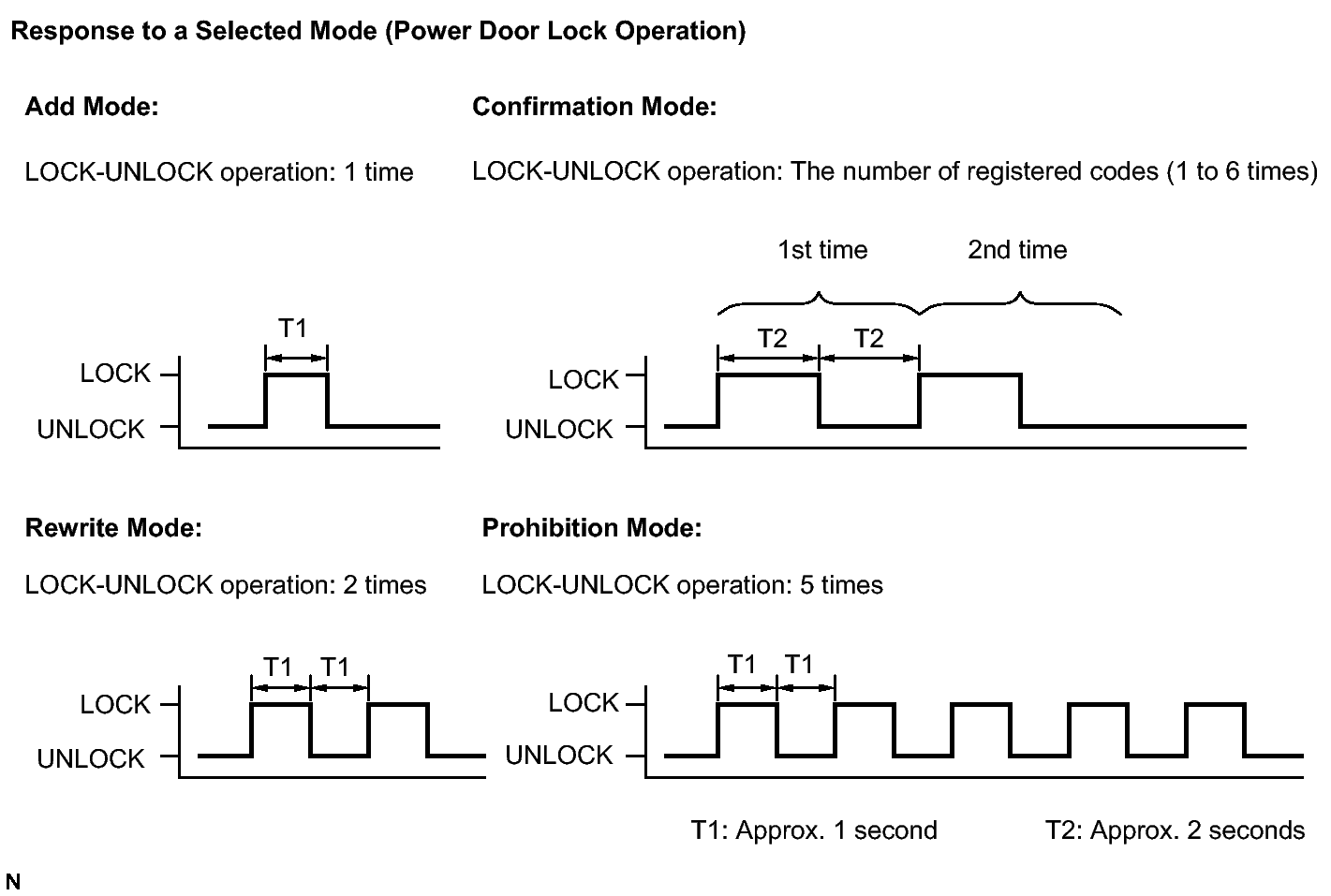 Response to a Selected Mode (Power Door Lock Operation)

Add Mode:

LOCK-UNLOCK operation: 1 time

T1

LOCK

UNLOCK

Confirmation Mode:

LOCK-UNLOCK operation: The number of registered codes (1 to 6 times)

1st time

2nd time

T2

T2

LOCK

UNLOCK

Rewrite Mode:

LOCK-UNLOCK operation: 2 times

T1

T1

LOCK

UNLOCK

Prohibition Mode:

LOCK-UNLOCK operation: 5 times

T1

T1

LOCK

UNLOCK

T1: Approx. 1 second

T2: Approx. 2 seconds

N