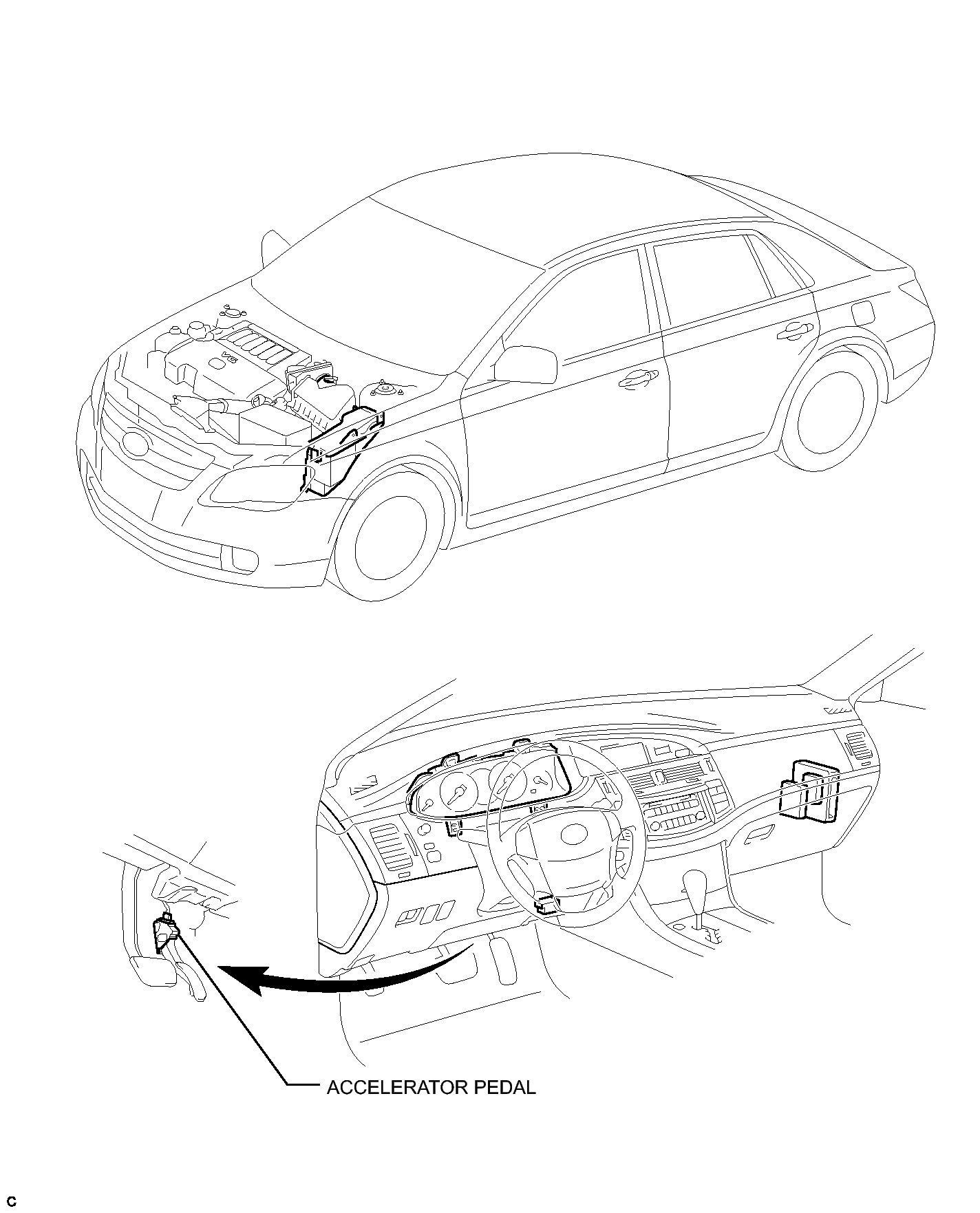 V6

ACCELERATOR PEDAL

C