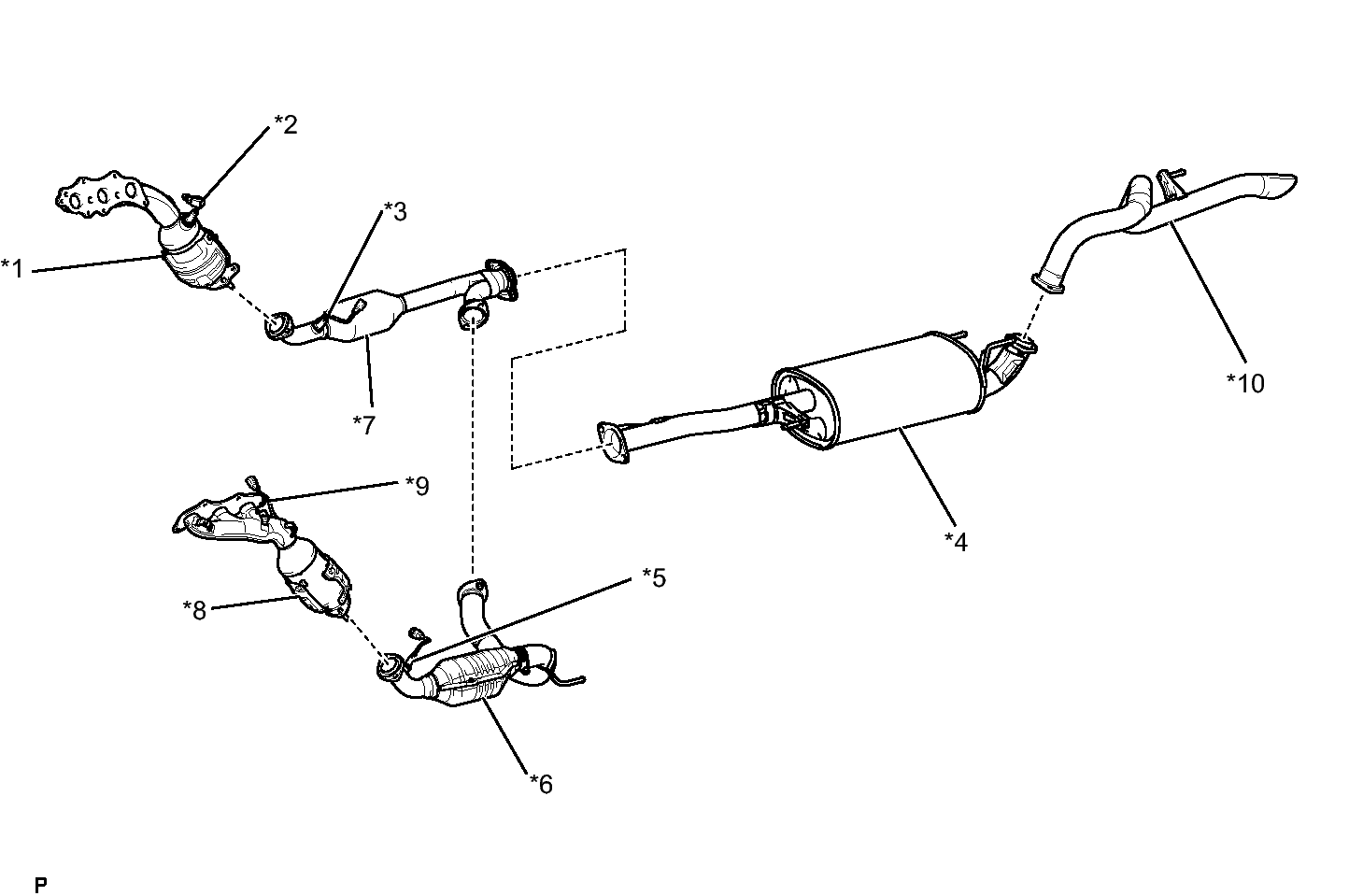 *2
*3
*1
*7
*10
*9
*4
*5
*8
*6
P