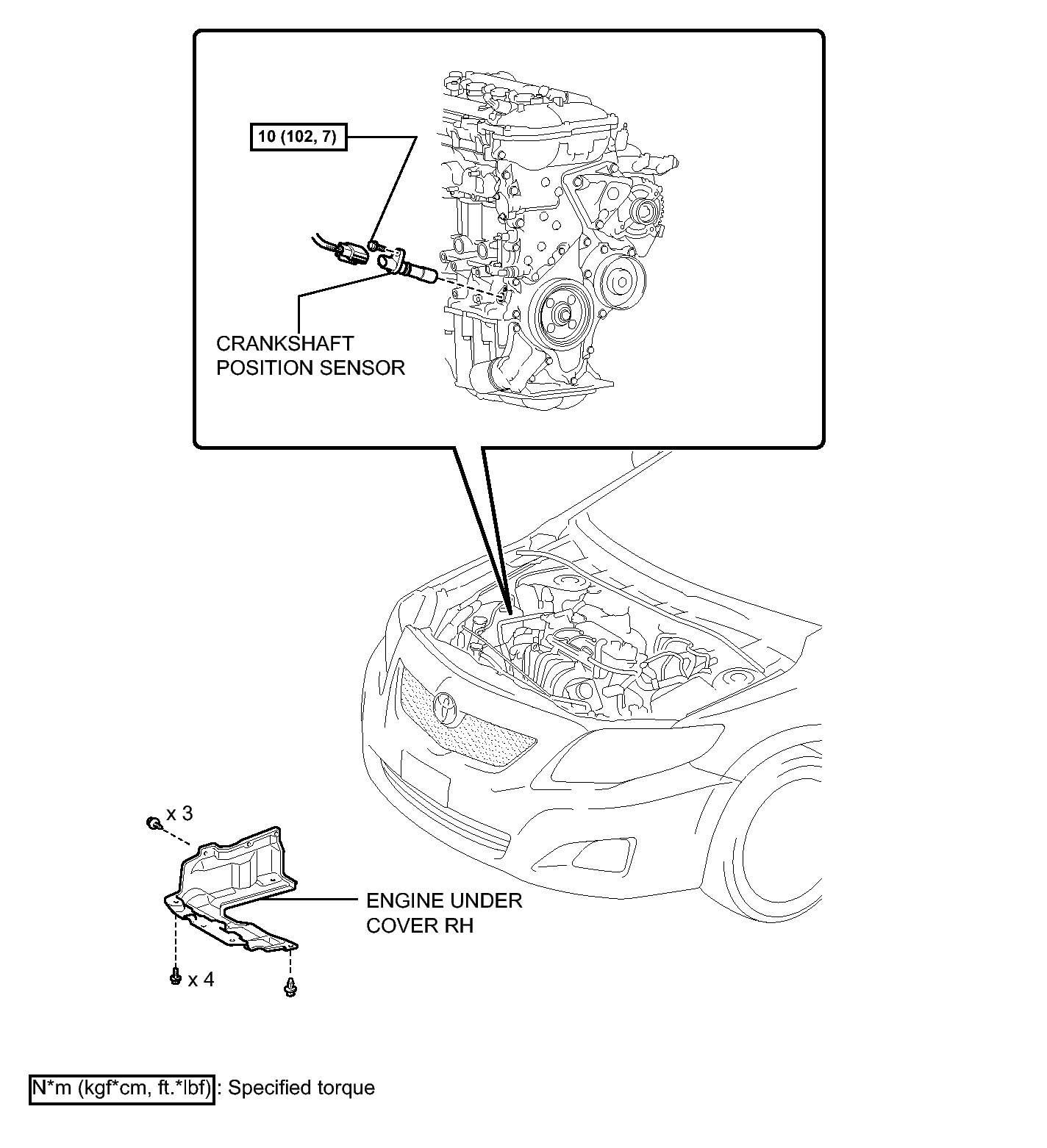 10 (102, 7)

CRANKSHAFT POSITION SENSOR

x 3

ENGINE UNDER COVER RH

x 4

N*m (kgf*cm, ft.*lbf) : Specified torque