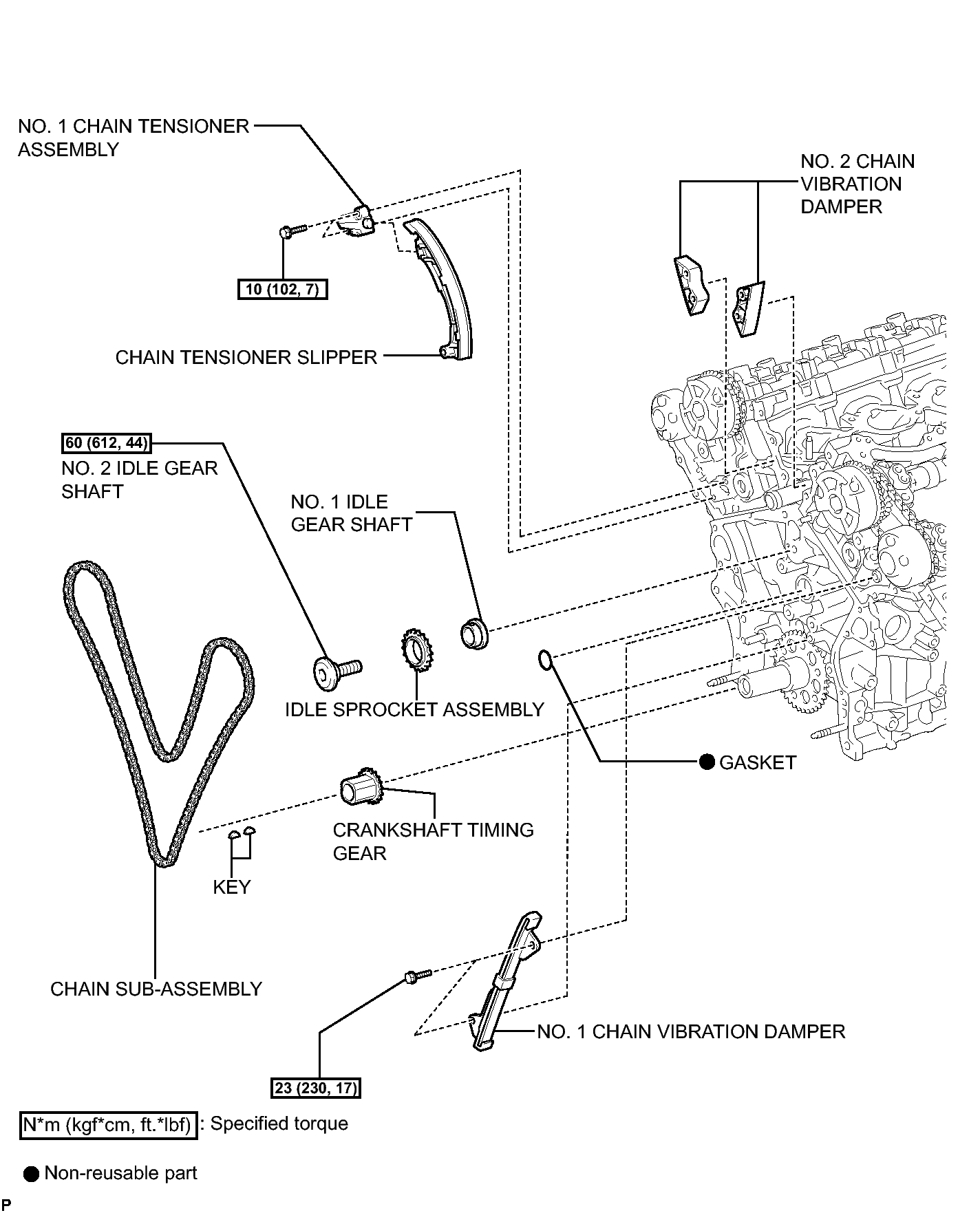 NO. 1 CHAIN TENSIONER ASSEMBLY

NO. 2 CHAIN VIBRATION DAMPER

10 (102, 7)

CHAIN TENSIONER SLIPPER

60 (612, 44)

NO. 2 IDLE GEAR SHAFT

NO. 1 IDLE GEAR SHAFT

IDLE SPROCKET ASSEMBLY

GASKET

CRANKSHAFT TIMING GEAR

KEY

CHAIN SUB-ASSEMBLY

NO. 1 CHAIN VIBRATION DAMPER

23 (230, 17)

N*m (kgf*cm, ft.*lbf) : Specified torque

Non-reusable part

P